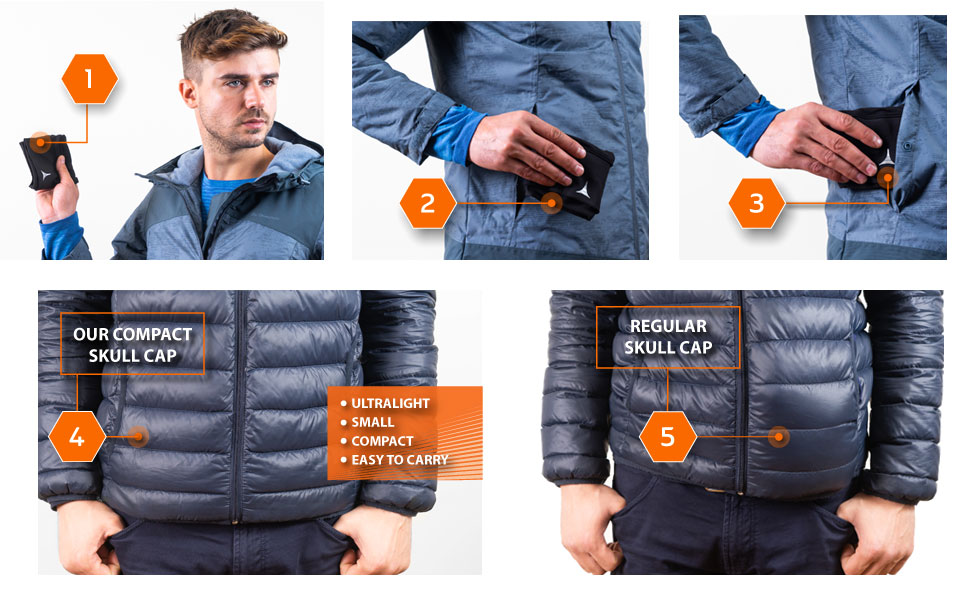 1

2

3

OUR COMPACT SKULL CAP

4

• ULTRALIGHT
• SMALL
• COMPACT
• EASY TO CARRY

REGULAR SKULL CAP

5