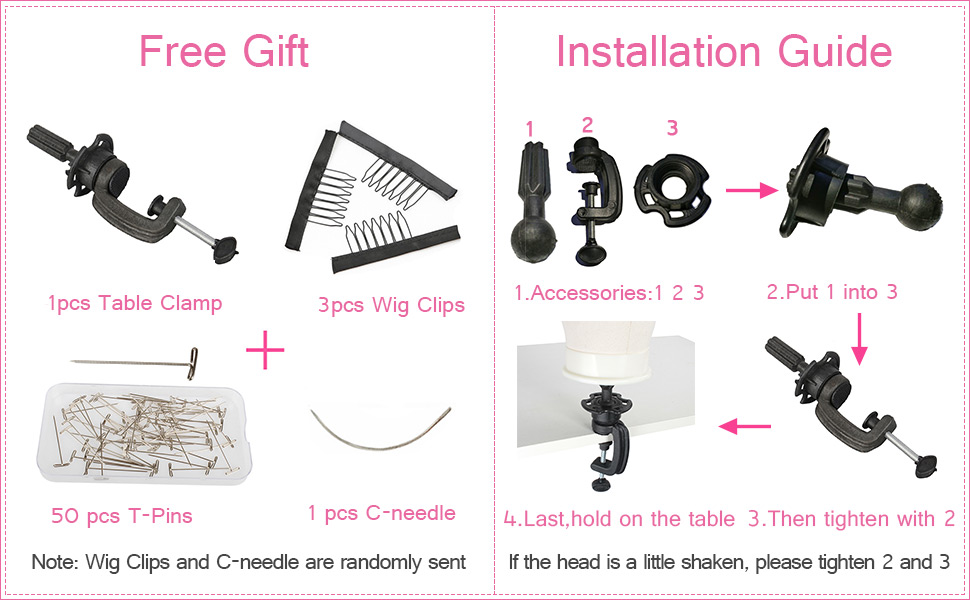 Free Gift

1pcs Table Clamp

3pcs Wig Clips

+

50 pcs T-Pins

1 pcs C-needle

Note: Wig Clips and C-needle are randomly sent

Installation Guide

1 2 3

1.Accessories:1 2 3

2.Put 1 into 3

4.Last,hold on the table

3.Then tighten with 2

If the head is a little shaken, please tighten 2 and 3