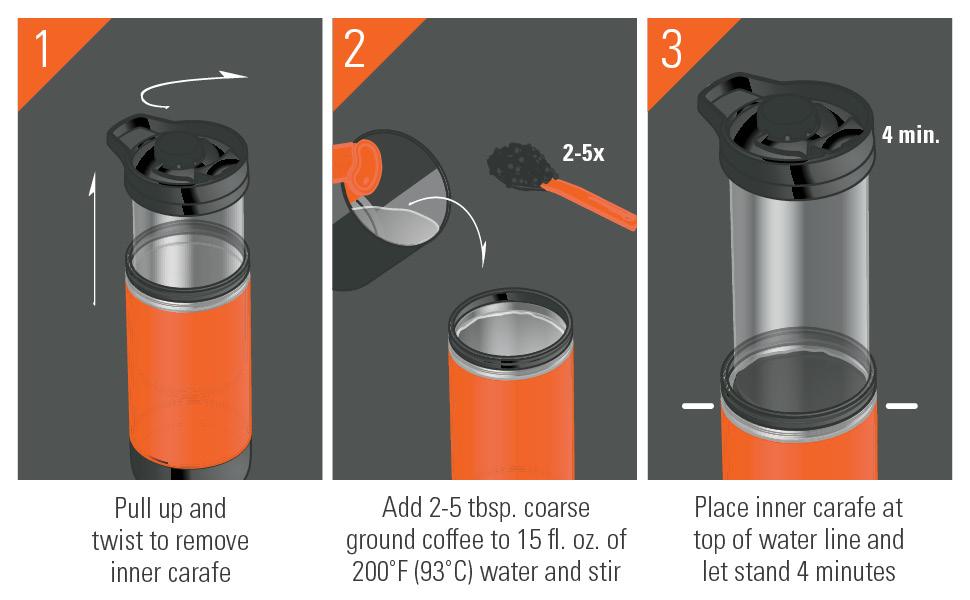 1

Pull up and twist to remove inner carafe

2

2-5x

Add 2-5 tbsp. coarse ground coffee to 15 fl. oz. of 200°F (93°C) water and stir

3

4 min.

Place inner carafe at top of water line and let stand 4 minutes