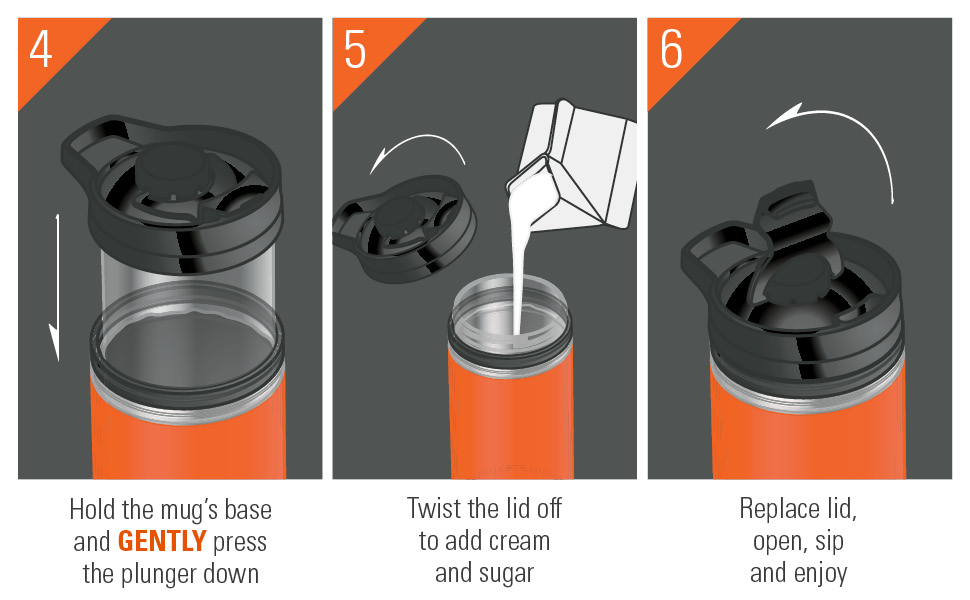 4

Hold the mug's base and GENTLY press the plunger down

5

Twist the lid off to add cream and sugar

6

Replace lid, open, sip and enjoy