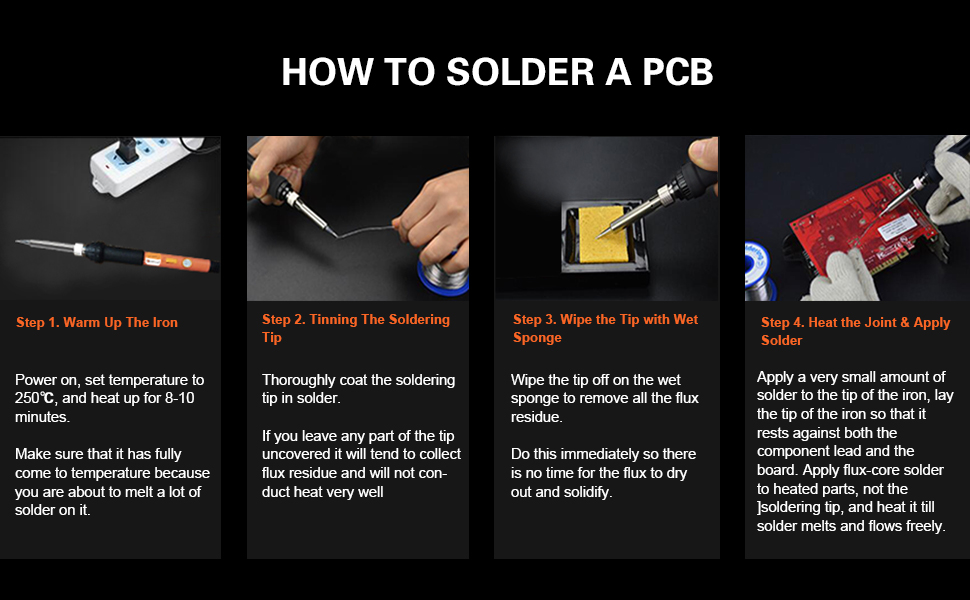 HOW TO SOLDER A PCB

Step 1. Warm Up The Iron

Power on, set temperature to 250℃, and heat up for 8-10 minutes.

Make sure that it has fully come to temperature because you are about to melt a lot of solder on it.

Step 2. Tinning The Soldering Tip

Thoroughly coat the soldering tip in solder.

If you leave any part of the tip uncovered it will tend to collect flux residue and will not conduct heat very well

Step 3. Wipe the Tip with Wet Sponge

Wipe the tip off on the wet sponge to remove all the flux residue.

Do this immediately so there is no time for the flux to dry out and solidify.

Step 4. Heat the Joint & Apply Solder

Apply a very small amount of solder to the tip of the iron, lay the tip of the iron so that it rests against both the component lead and the board. Apply flux-core solder to heated parts, not the ]soldering tip, and heat it till solder melts and flows freely.