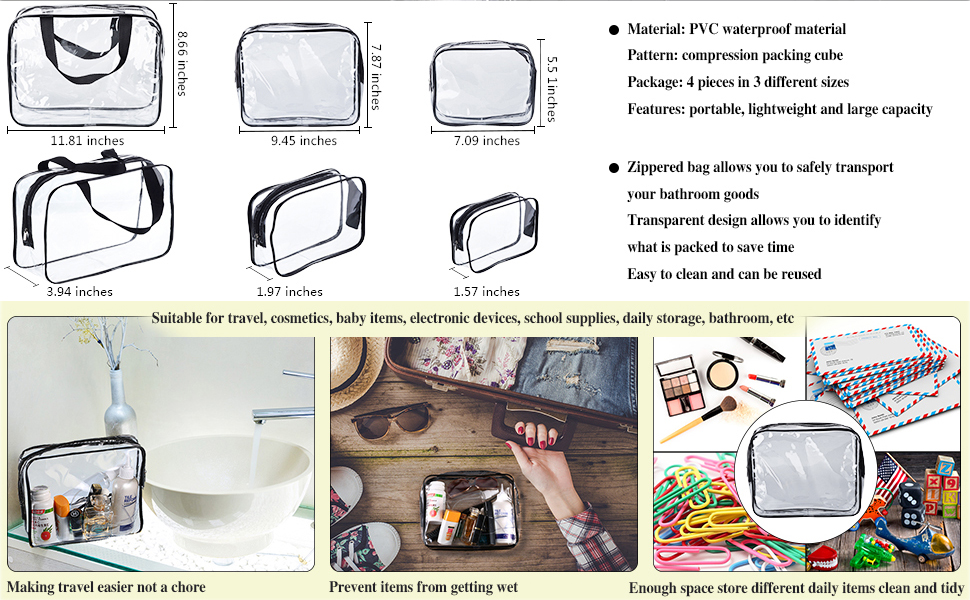 8.66 inches
11.81 inches
7.87 inches
9.45 inches
5.5 1inches
7.09 inches
3.94 inches
1.97 inches
1.57 inches

● Material: PVC waterproof material
Pattern: compression packing cube
Package: 4 pieces in 3 different sizes
Features: portable, lightweight and large capacity

● Zippered bag allows you to safely transport your bathroom goods
Transparent design allows you to identify what is packed to save time
Easy to clean and can be reused

Suitable for travel, cosmetics, baby items, electronic devices, school supplies, daily storage, bathroom, etc

Making travel easier not a chore

Prevent items from getting wet

Enough space store different daily items clean and tidy