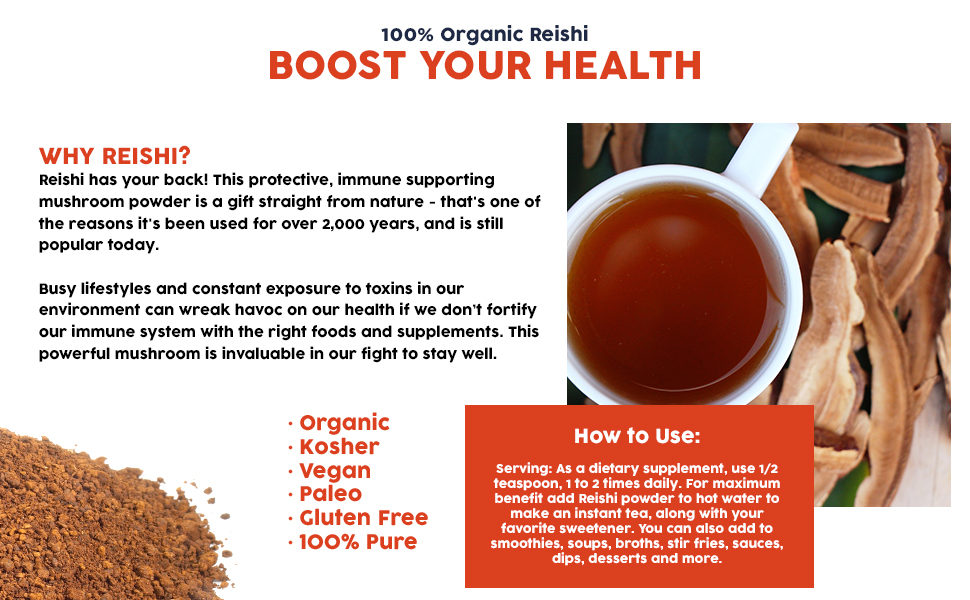 100% Organic Reishi
BOOST YOUR HEALTH

WHY REISHI?
Reishi has your back! This protective, immune supporting mushroom powder is a gift straight from nature - that's one of the reasons it's been used for over 2,000 years, and is still popular today.

Busy lifestyles and constant exposure to toxins in our environment can wreak havoc on our health if we don't fortify our immune system with the right foods and supplements. This powerful mushroom is invaluable in our fight to stay well.

· Organic
· Kosher
· Vegan
· Paleo
· Gluten Free
· 100% Pure

How to Use:
Serving: As a dietary supplement, use 1/2 teaspoon, 1 to 2 times daily. For maximum benefit add Reishi powder to hot water to make an instant tea, along with your favorite sweetener. You can also add to smoothies, soups, broths, stir fries, sauces, dips, desserts and more.