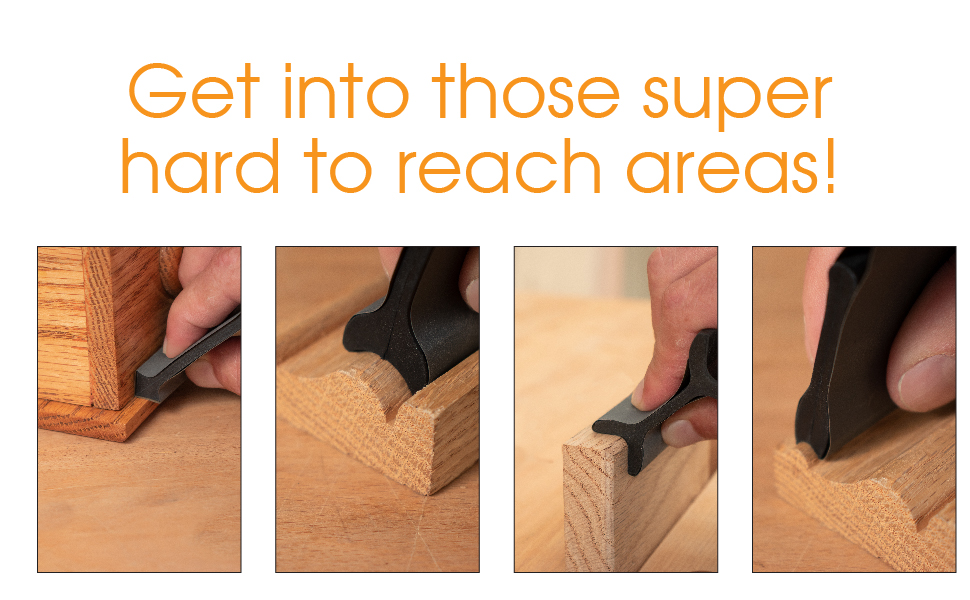 Get into those super hard to reach areas!