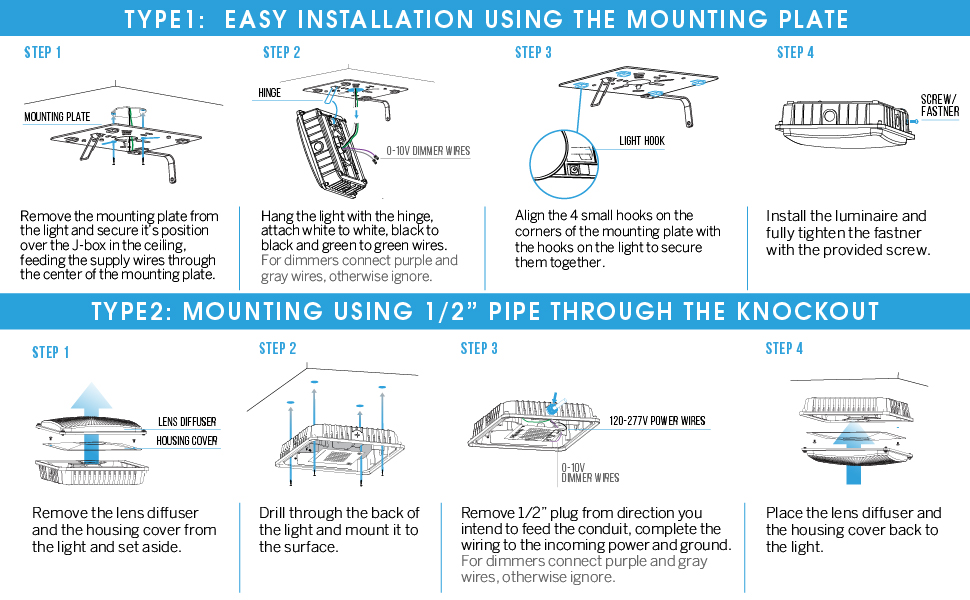 TYPE1: EASY INSTALLATION USING THE MOUNTING PLATE

STEP 1

MOUNTING PLATE

Remove the mounting plate from the light and secure it's position over the J-box in the ceiling, feeding the supply wires through the center of the mounting plate.

STEP 2

HINGE

0-10V DIMMER WIRES

Hang the light with the hinge, attach white to white, black to black and green to green wires. For dimmers connect purple and gray wires, otherwise ignore.

STEP 3

LIGHT HOOK

Align the 4 small hooks on the corners of the mounting plate with the hooks on the light to secure them together.

STEP 4

SCREW/ FASTNER

Install the luminaire and fully tighten the fastner with the provided screw.

TYPE2: MOUNTING USING 1/2" PIPE THROUGH THE KNOCKOUT

STEP 1

LENS DIFFUSER

HOUSING COVER

Remove the lens diffuser and the housing cover from the light and set aside.

STEP 2

Drill through the back of the light and mount it to the surface.

STEP 3

120-277V POWER WIRES

0-10V DIMMER WIRES

Remove 1/2" plug from direction you intend to feed the conduit, complete the wiring to the incoming power and ground. For dimmers connect purple and gray wires, otherwise ignore.

STEP 4

Place the lens diffuser and the housing cover back to the light.