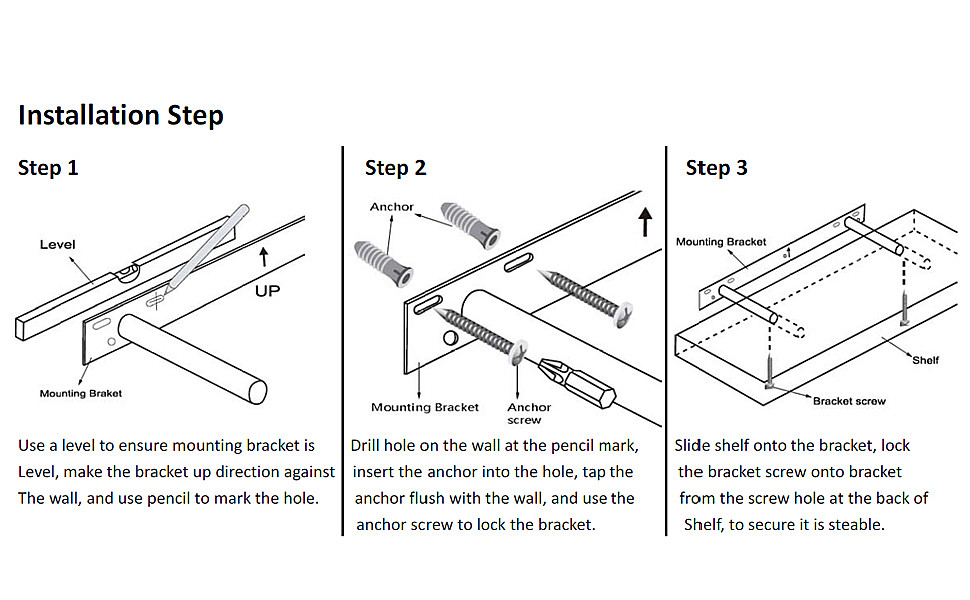 Installation Step

Step 1

Level

UP

Mounting Braket

Use a level to ensure mounting bracket is Level, make the bracket up direction against The wall, and use pencil to mark the hole.

Step 2

Anchor

Mounting Bracket

Anchor screw

Drill hole on the wall at the pencil mark, insert the anchor into the hole, tap the anchor flush with the wall, and use the anchor screw to lock the bracket.

Step 3

Mounting Bracket

Shelf

Bracket screw

Slide shelf onto the bracket, lock the bracket screw onto bracket from the screw hole at the back of Shelf, to secure it is steable.