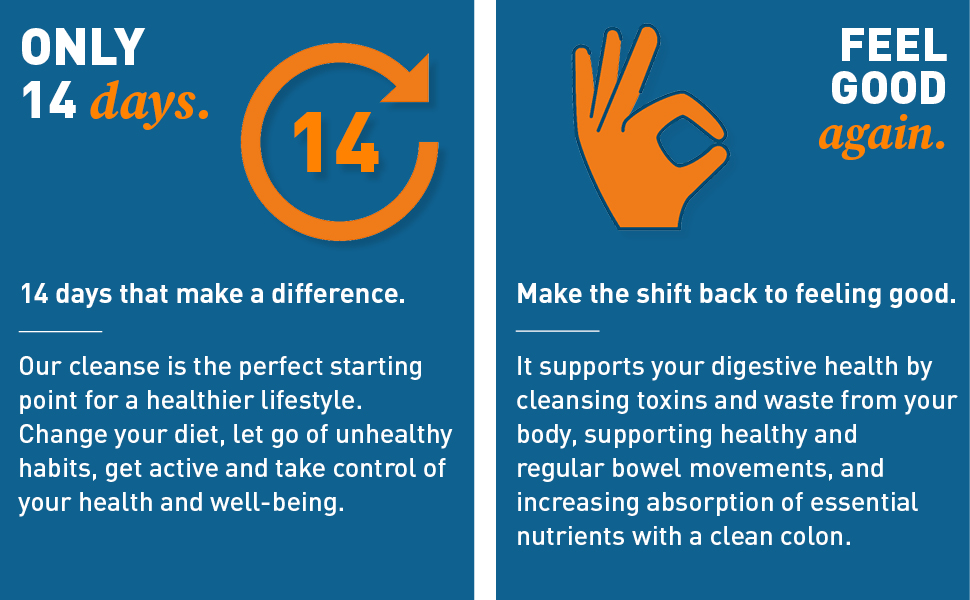 ONLY
14 days.

14

14 days that make a difference.

Our cleanse is the perfect starting point for a healthier lifestyle. Change your diet, let go of unhealthy habits, get active and take control of your health and well-being.

FEEL
GOOD
again.

Make the shift back to feeling good.

It supports your digestive health by cleansing toxins and waste from your body, supporting healthy and regular bowel movements, and increasing absorption of essential nutrients with a clean colon.