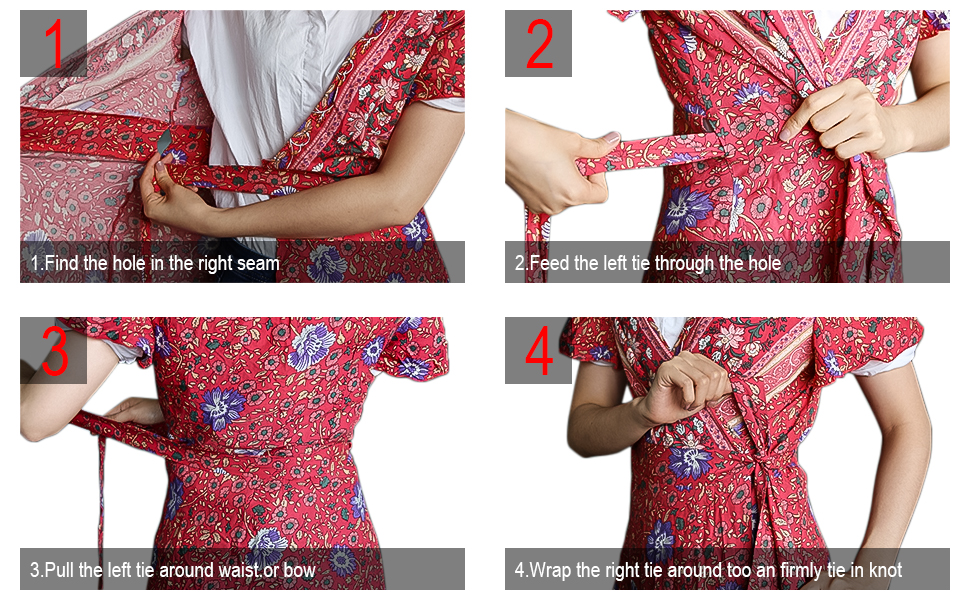 1

1.Find the hole in the right seam

2

2.Feed the left tie through the hole

3

3.Pull the left tie around waist or bow

4

4.Wrap the right tie around too an firmly tie in knot