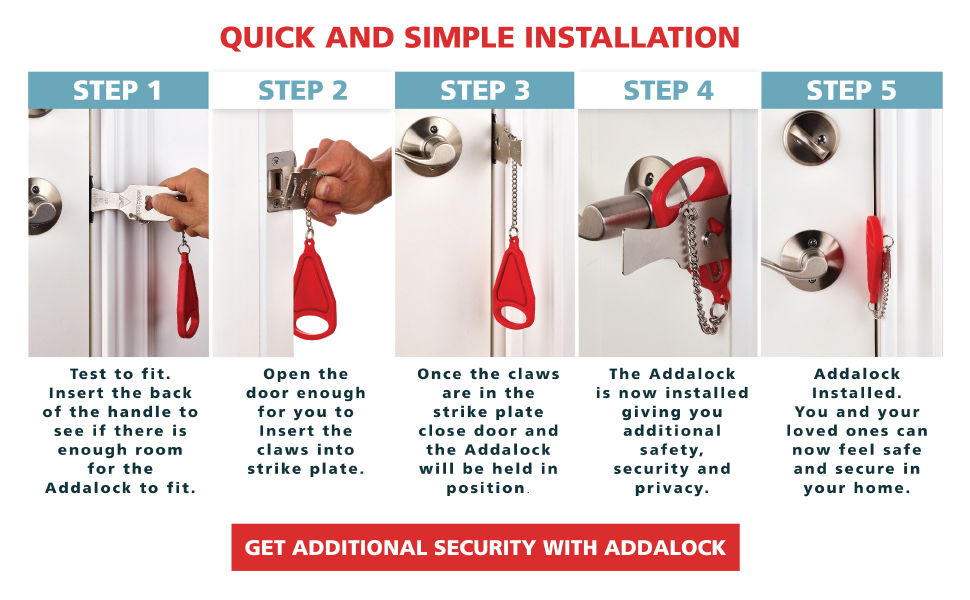 QUICK AND SIMPLE INSTALLATION

STEP 1

Test to fit. Insert the back of the handle to see if there is enough room for the Addalock to fit.

STEP 2

Open the door enough for you to Insert the claws into strike plate.

STEP 3

Once the claws are in the strike plate close door and the Addalock will be held in position.

STEP 4

The Addalock is now installed giving you additional safety, security and privacy.

STEP 5

Addalock Installed. You and your loved ones can now feel safe and secure in your home.

GET ADDITIONAL SECURITY WITH ADDALOCK