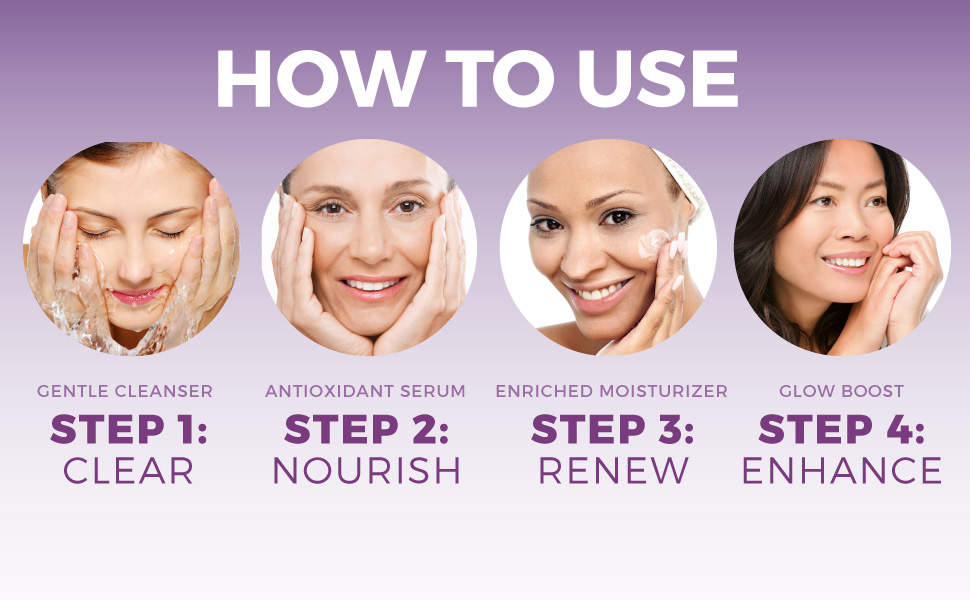 HOW TO USE

GENTLE CLEANSER
STEP 1:
CLEAR

ANTIOXIDANT SERUM
STEP 2:
NOURISH

ENRICHED MOISTURIZER
STEP 3:
RENEW

GLOW BOOST
STEP 4:
ENHANCE