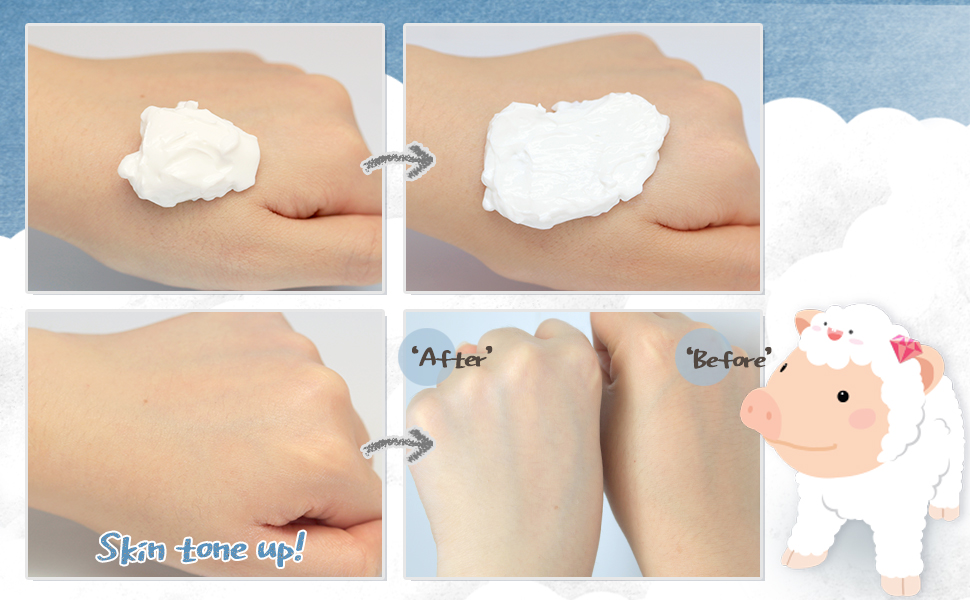 'After'

'Before'

Skin tone up!