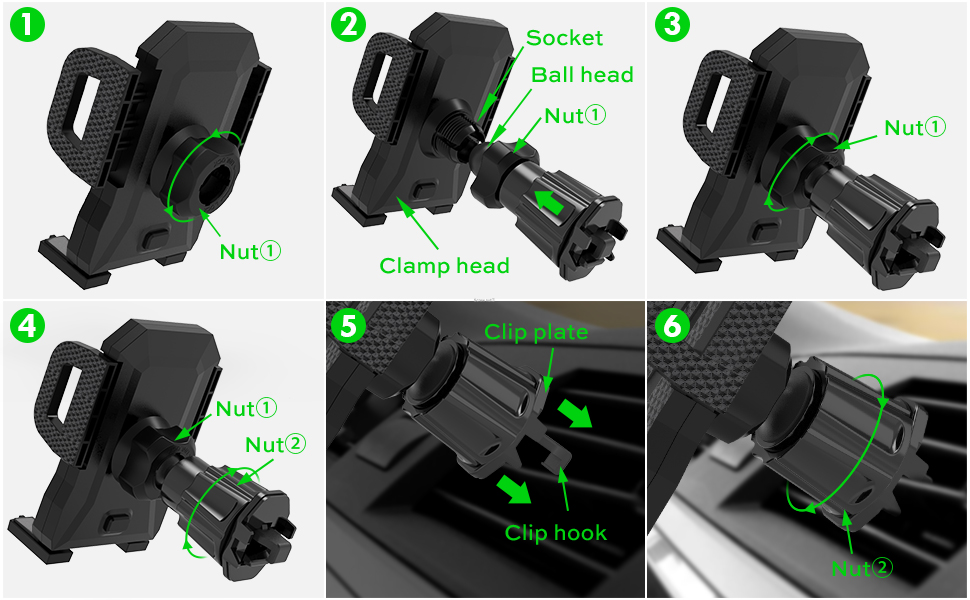 1

Nut①

2

Socket

Ball head

Nut①

Clamp head

3

Nut①

4

Nut①

Nut②

5

Clip plate

Clip hook

6

Nut②