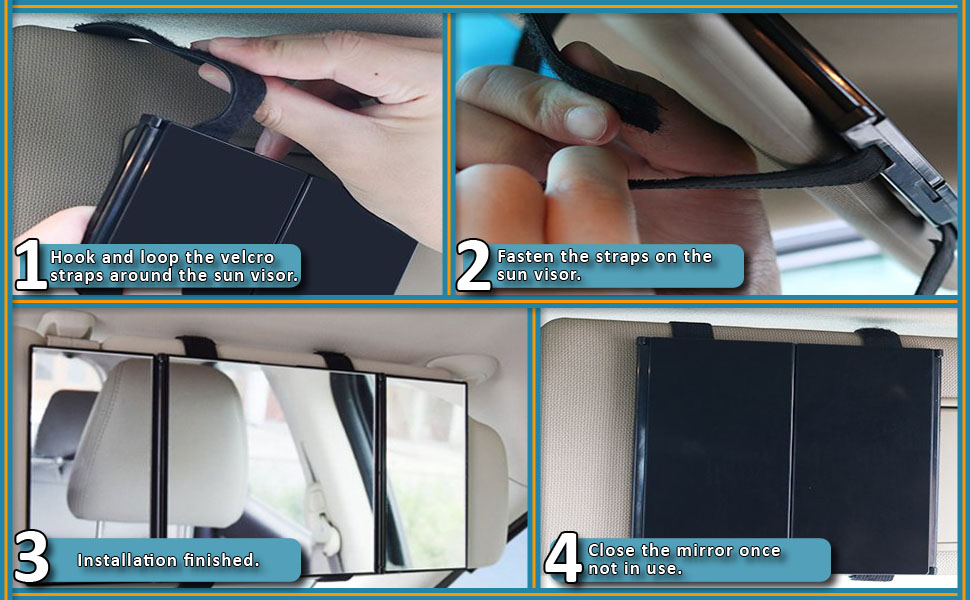 1 Hook and loop the velcro straps around the sun visor.

2 Fasten the straps on the sun visor.

3 Installation finished.

4 Close the mirror once not in use.