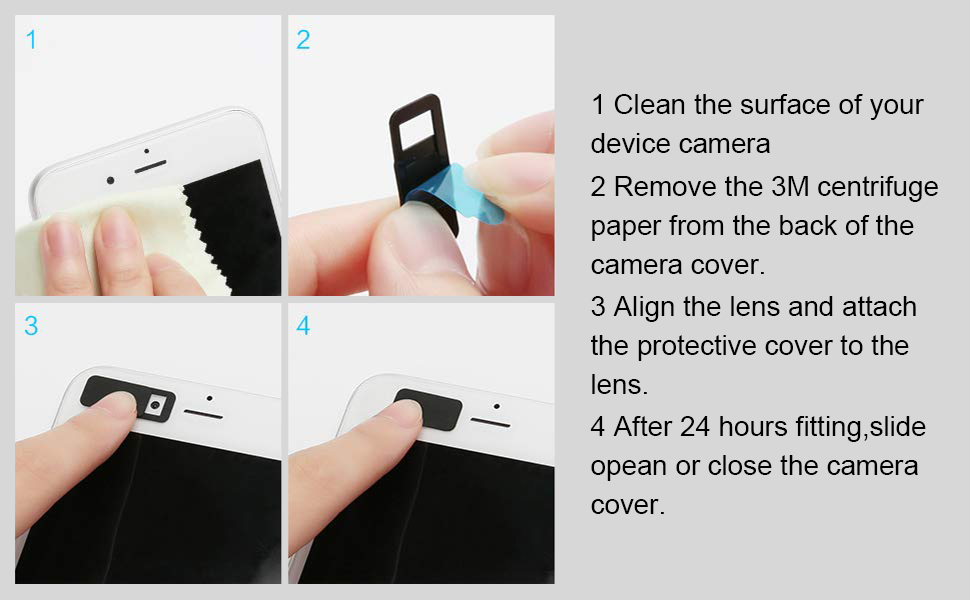 1

2

3

4

1 Clean the surface of your device camera

2 Remove the 3M centrifuge paper from the back of the camera cover.

3 Align the lens and attach the protective cover to the lens.

4 After 24 hours fitting,slide opean or close the camera cover.