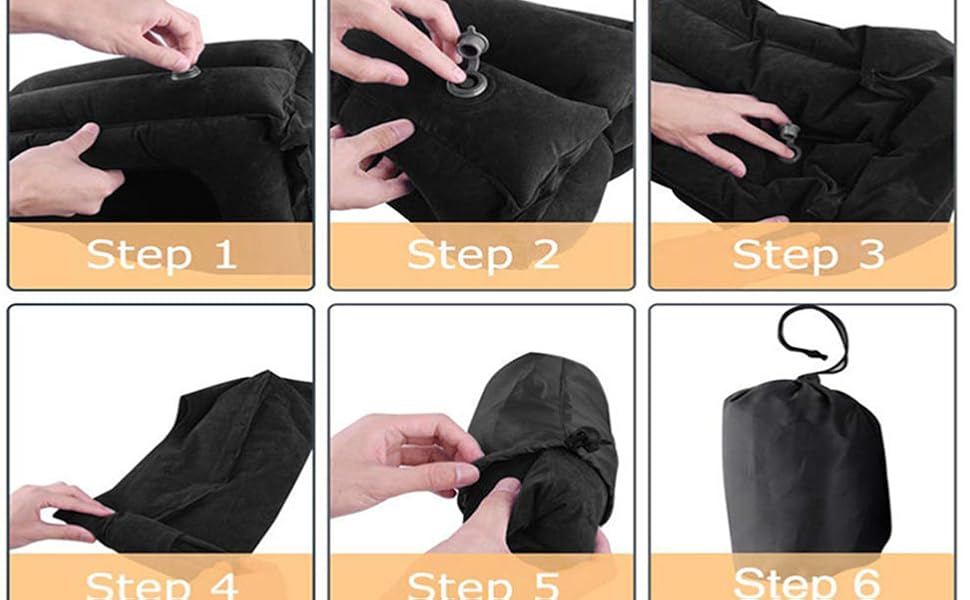 Step 1

Step 2

Step 3

Step 4

Step 5

Step 6