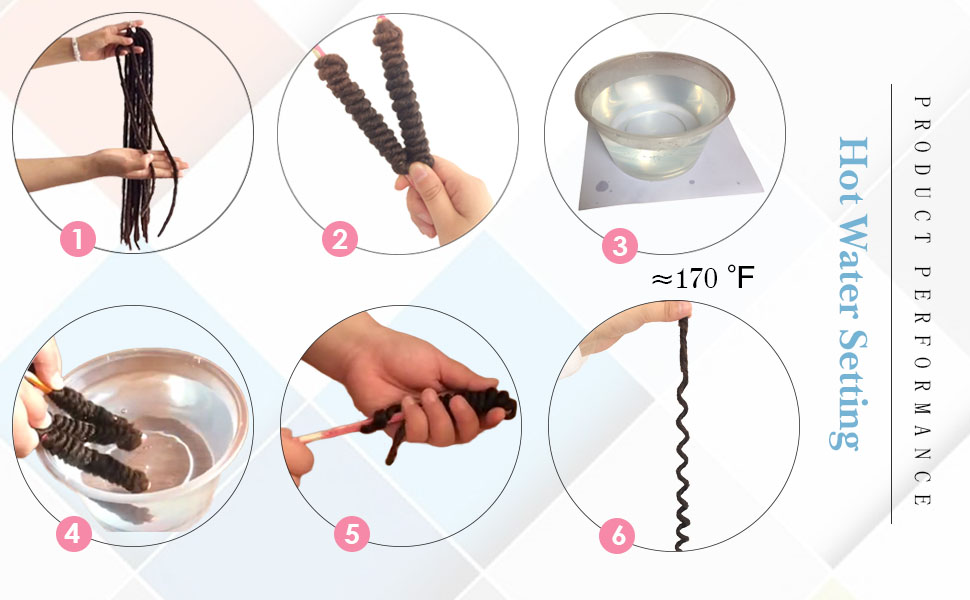 1

2

3

≈170 °F

4

5

6

Hot Water Setting

PRODUCT PERFORMANCE