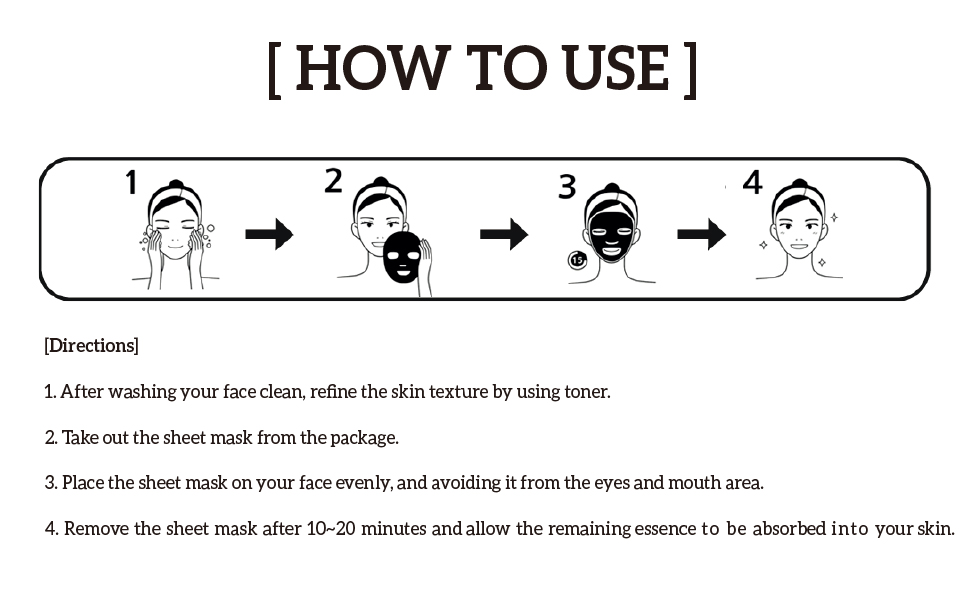 [ HOW TO USE ]

1

2

3

15

4

[Directions]

1. After washing your face clean, refine the skin texture by using toner.

2. Take out the sheet mask from the package.

3. Place the sheet mask on your face evenly, and avoiding it from the eyes and mouth area.

4. Remove the sheet mask after 10~20 minutes and allow the remaining essence to be absorbed into your skin.