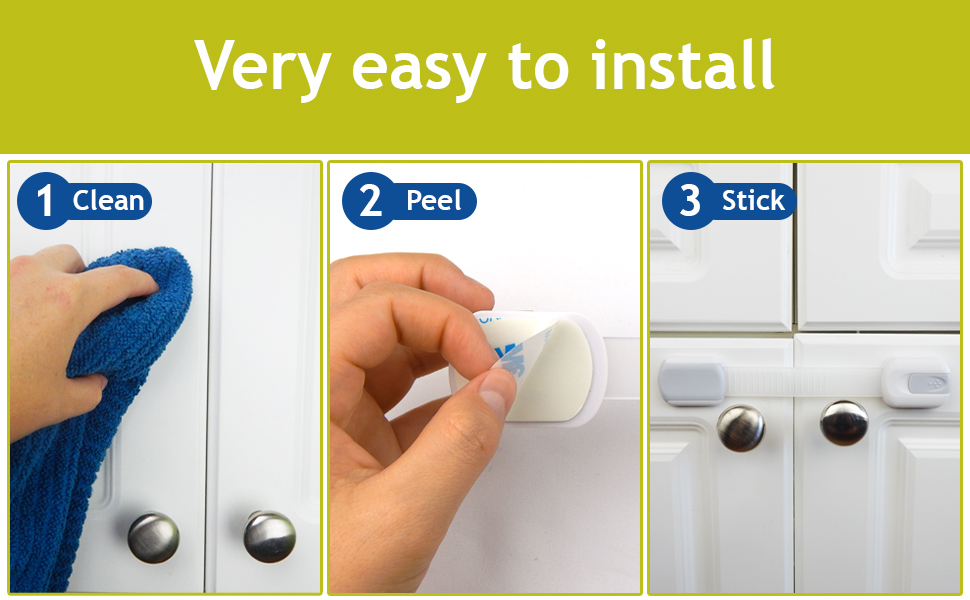 Very easy to install

1 Clean

2 Peel

3 Stick