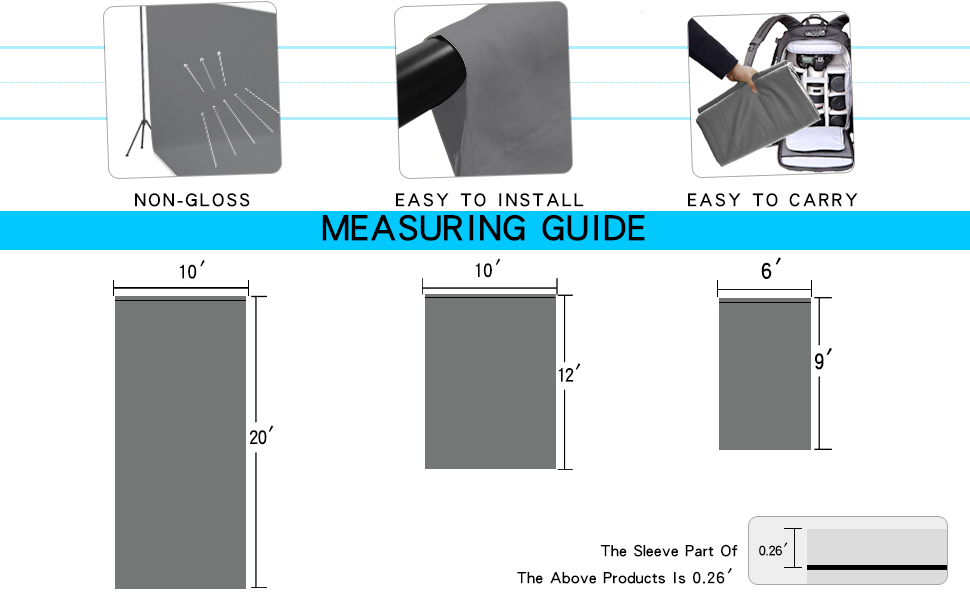 NON-GLOSS

EASY TO INSTALL

EASY TO CARRY

MEASURING GUIDE

10′

20′

10′

12′

6′

9′

The Sleeve Part Of The Above Products Is 0.26′

0.26′