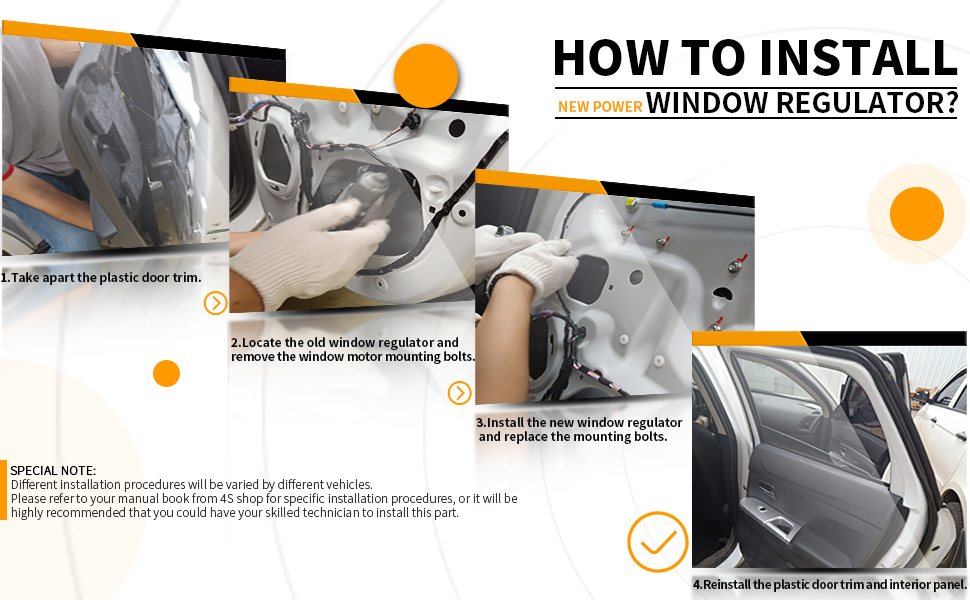 HOW TO INSTALL

NEW POWER WINDOW REGULATOR?

1.Take apart the plastic door trim.

2.Locate the old window regulator and remove the window motor mounting bolts.

3.Install the new window regulator and replace the mounting bolts.

4.Reinstall the plastic door trim and interior panel.

SPECIAL NOTE:
Different installation procedures will be varied by different vehicles.
Please refer to your manual book from 4S shop for specific installation procedures, or it will be highly recommended that you could have your skilled technician to install this part.