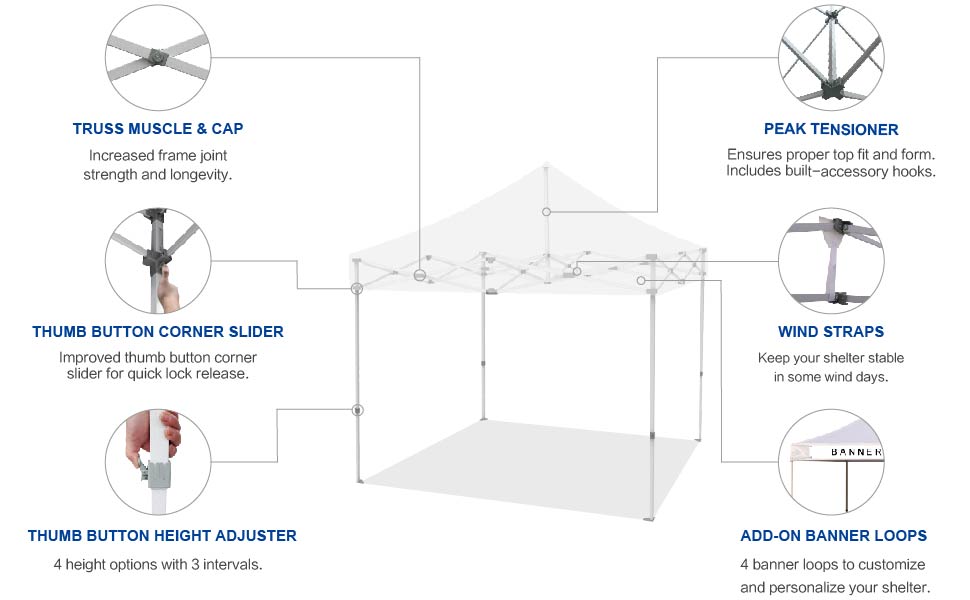 TRUSS MUSCLE & CAP

Increased frame joint strength and longevity.

THUMB BUTTON CORNER SLIDER

Improved thumb button corner slider for quick lock release.

THUMB BUTTON HEIGHT ADJUSTER

4 height options with 3 intervals.

PEAK TENSIONER

Ensures proper top fit and form. Includes built-accessory hooks.

WIND STRAPS

Keep your shelter stable in some wind days.

BANNER

ADD-ON BANNER LOOPS

4 banner loops to customize and personalize your shelter.