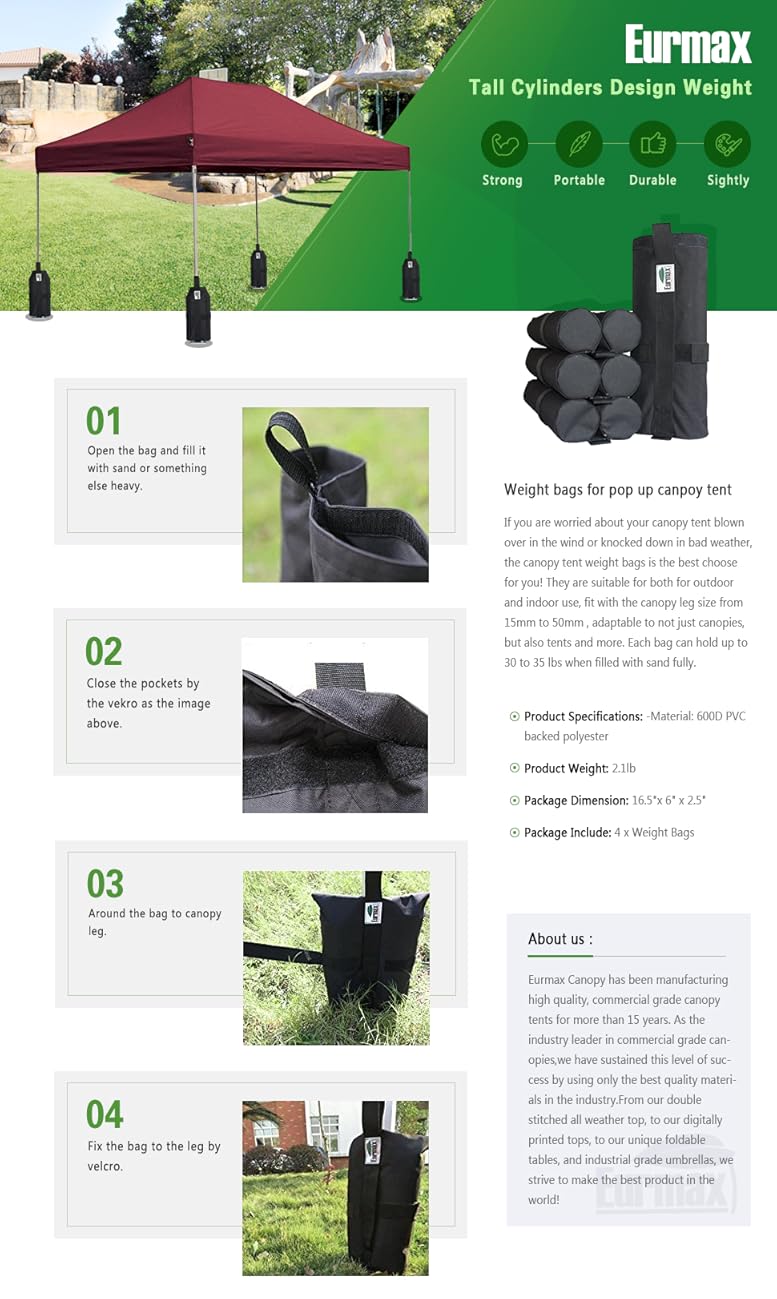 Eurmax
Tall Cylinders Design Weight

Strong
Portable
Durable
Sightly

01
Open the bag and fill it with sand or something else heavy.

02
Close the pockets by the vekro as the image above.

03
Around the bag to canopy leg.

04
Fix the bag to the leg by velcro.

Weight bags for pop up canpoy tent

If you are worried about your canopy tent blown over in the wind or knocked down in bad weather, the canopy tent weight bags is the best choose for you! They are suitable for both for outdoor and indoor use, fit with the canopy leg size from 15mm to 50mm , adaptable to not just canopies, but also tents and more. Each bag can hold up to 30 to 35 lbs when filled with sand fully.

Product Specifications: -Material: 600D PVC backed polyester

Product Weight: 2.1lb

Package Dimension: 16.5"x 6" x 2.5"

Package Include: 4 x Weight Bags

About us :

Eurmax Canopy has been manufacturing high quality, commercial grade canopy tents for more than 15 years. As the industry leader in commercial grade canopies,we have sustained this level of success by using only the best quality materials in the industry.From our double stitched all weather top, to our digitally printed tops, to our unique foldable tables, and industrial grade umbrellas, we strive to make the best product in the world!

Eurmax