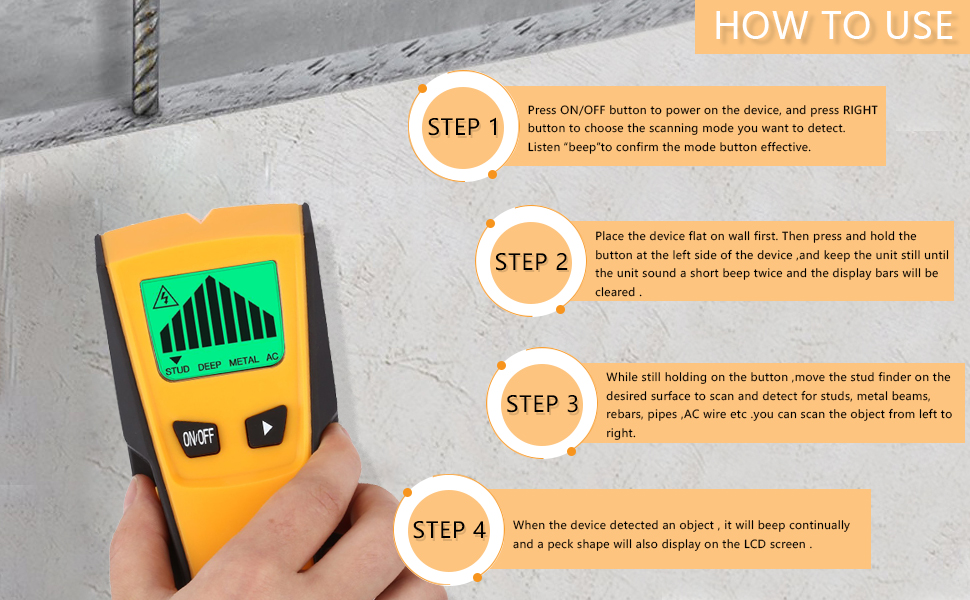 HOW TO USE

STEP 1

Press ON/OFF button to power on the device, and press RIGHT button to choose the scanning mode you want to detect. Listen "beep"to confirm the mode button effective.

STEP 2

Place the device flat on wall first. Then press and hold the button at the left side of the device ,and keep the unit still until the unit sound a short beep twice and the display bars will be cleared .

STEP 3

While still holding on the button ,move the stud finder on the desired surface to scan and detect for studs, metal beams, rebars, pipes ,AC wire etc .you can scan the object from left to right.

STEP 4

When the device detected an object , it will beep continually and a peck shape will also display on the LCD screen .

STUD DEEP METAL AC

ON/OFF