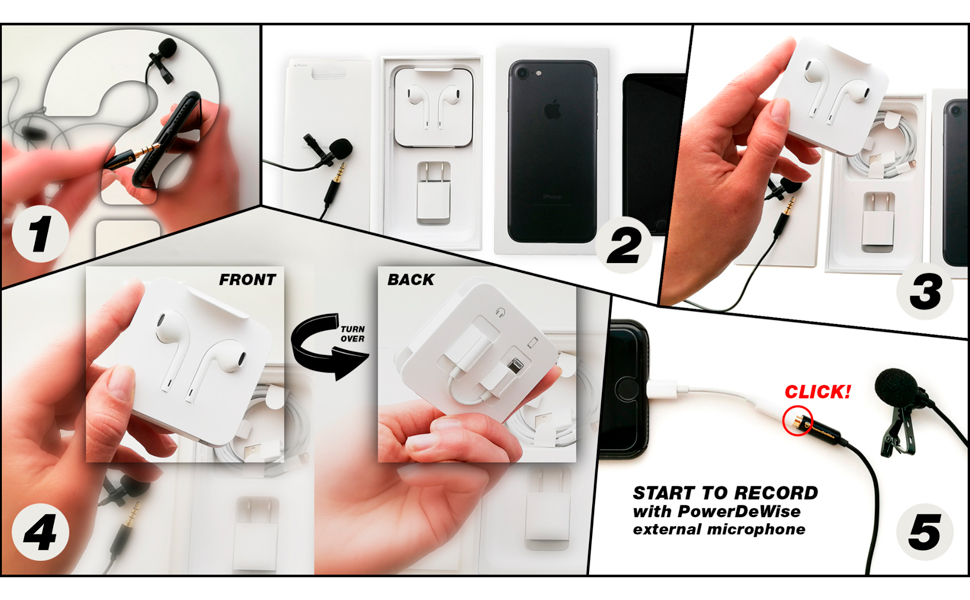 1

2

3

FRONT

TURN OVER

BACK

4

CLICK!

START TO RECORD with PowerDeWise external microphone

5