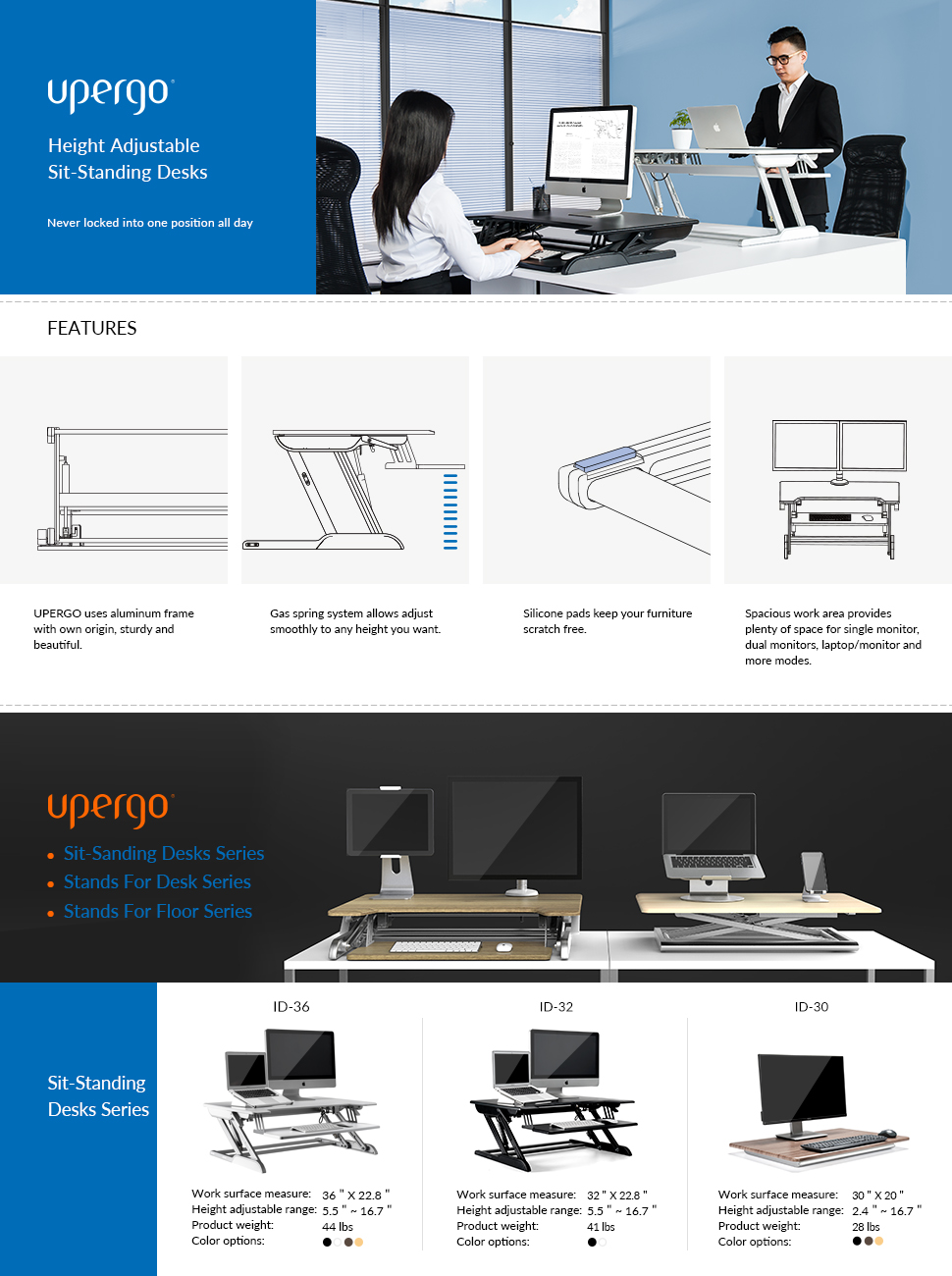 upergo

Height Adjustable
Sit-Standing Desks

Never locked into one position all day

FEATURES

UPERGO uses aluminum frame with own origin, sturdy and beautiful.

Gas spring system allows adjust smoothly to any height you want.

Silicone pads keep your furniture scratch free.

Spacious work area provides plenty of space for single monitor, dual monitors, laptop/monitor and more modes.

upergo

• Sit-Sanding Desks Series
• Stands For Desk Series
• Stands For Floor Series

Sit-Standing
Desks Series

ID-36

Work surface measure: 36 " X 22.8 "
Height adjustable range: 5.5 " ~ 16.7 "
Product weight: 44 lbs
Color options:

ID-32

Work surface measure: 32 " X 22.8 "
Height adjustable range: 5.5 " ~ 16.7 "
Product weight: 41 lbs
Color options:

ID-30

Work surface measure: 30 " X 20 "
Height adjustable range: 2.4 " ~ 16.7 "
Product weight: 28 lbs
Color options: