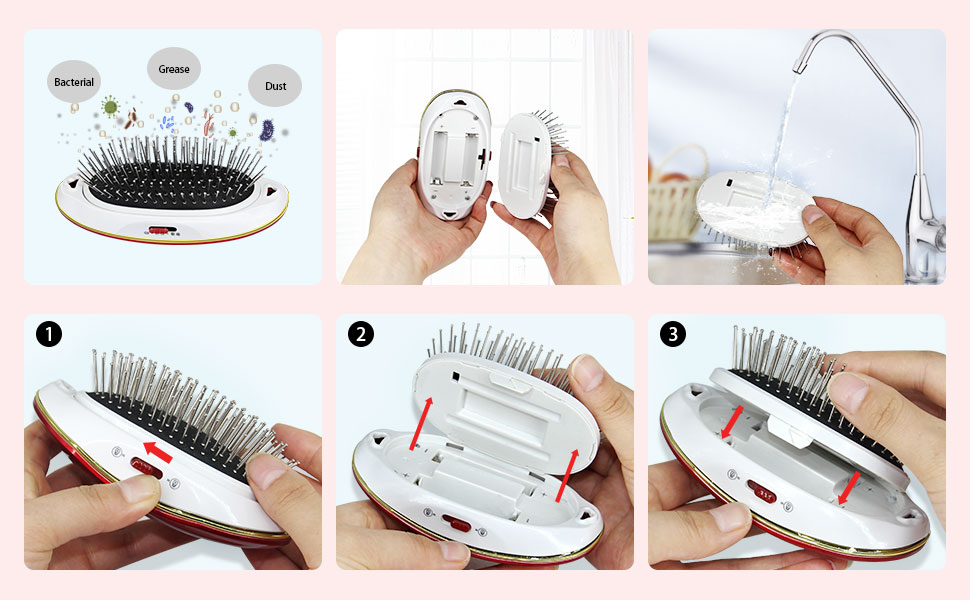 Bacterial
Grease
Dust

1
2
3