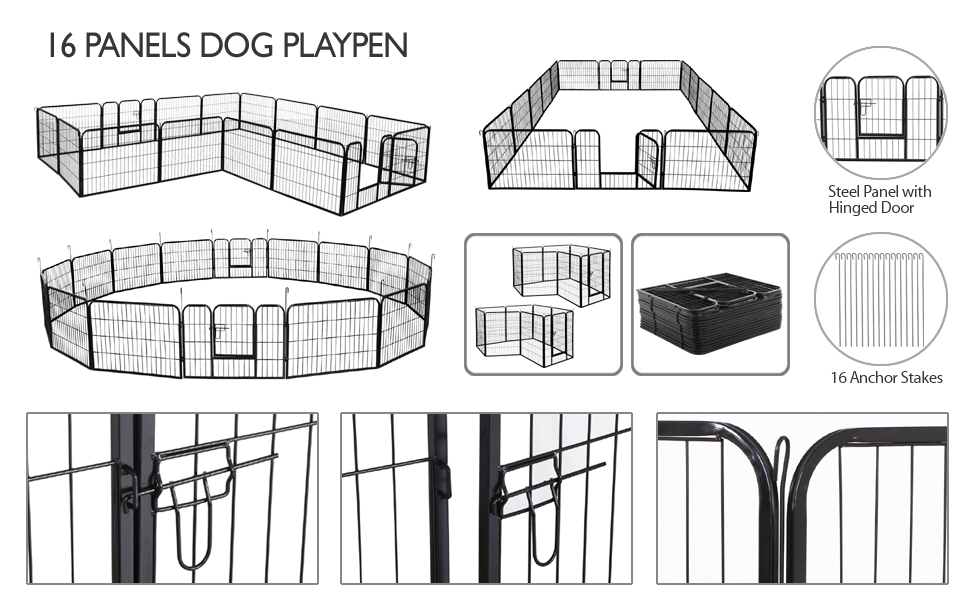 16 PANELS DOG PLAYPEN

Steel Panel with Hinged Door

16 Anchor Stakes