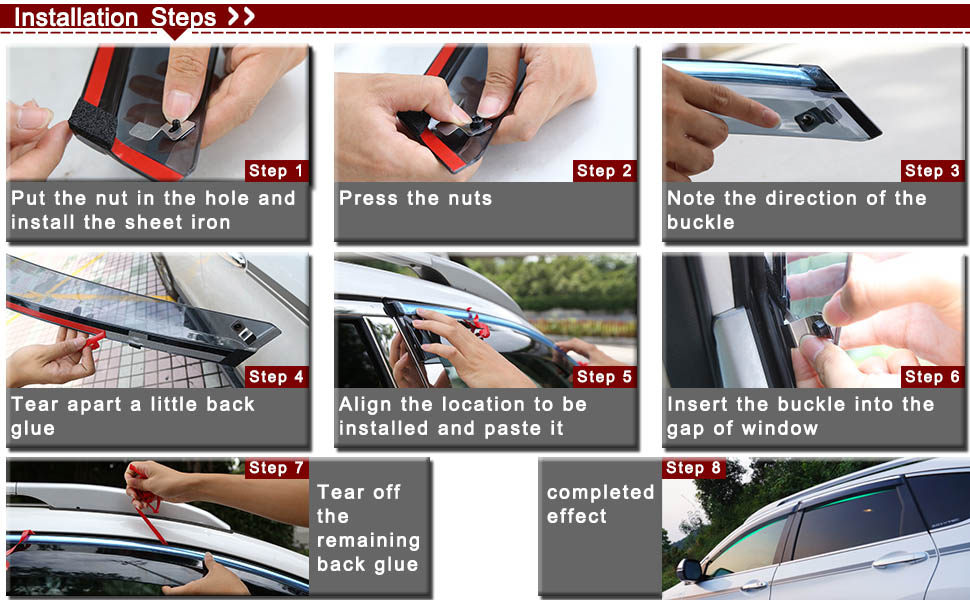 Installation Steps >>

Step 1
Put the nut in the hole and install the sheet iron

Step 2
Press the nuts

Step 3
Note the direction of the buckle

Step 4
Tear apart a little back glue

Step 5
Align the location to be installed and paste it

Step 6
Insert the buckle into the gap of window

Step 7
Tear off the remaining back glue

Step 8
completed effect