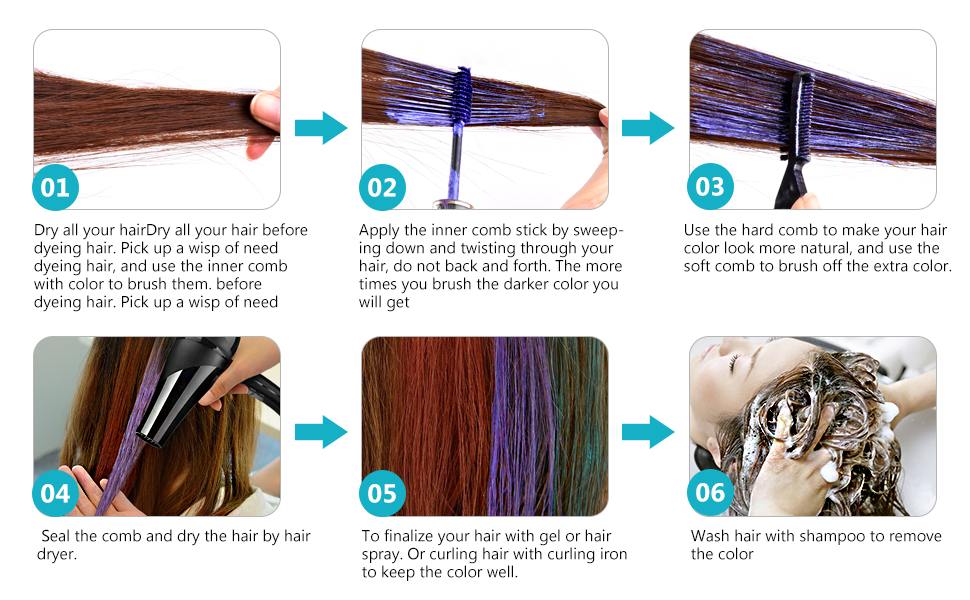 01

Dry all your hairDry all your hair before dyeing hair. Pick up a wisp of need dyeing hair, and use the inner comb with color to brush them. before dyeing hair. Pick up a wisp of need

02

Apply the inner comb stick by sweeping down and twisting through your hair, do not back and forth. The more times you brush the darker color you will get

03

Use the hard comb to make your hair color look more natural, and use the soft comb to brush off the extra color.

04

Seal the comb and dry the hair by hair dryer.

05

To finalize your hair with gel or hair spray. Or curling hair with curling iron to keep the color well.

06

Wash hair with shampoo to remove the color