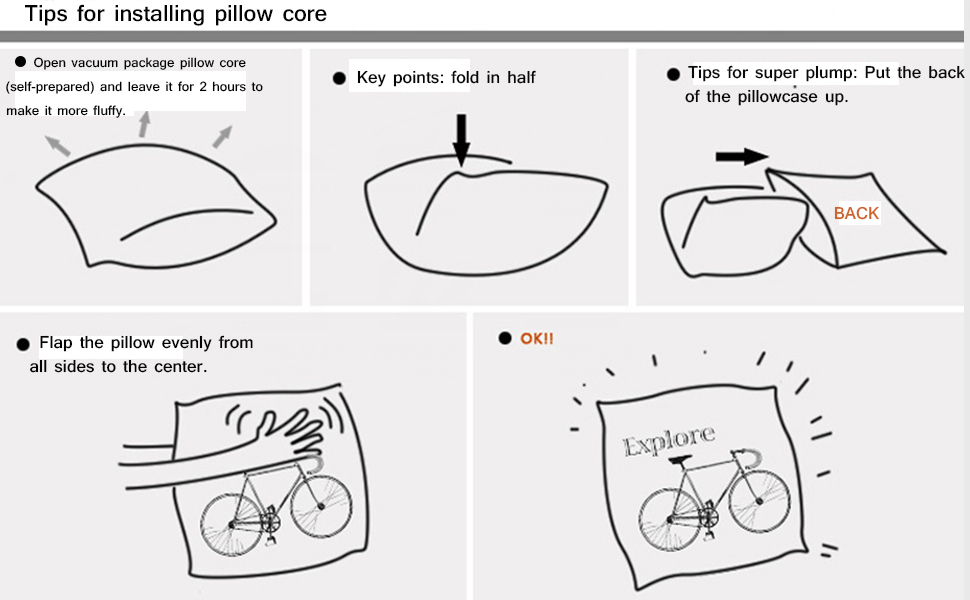 Tips for installing pillow core

● Open vacuum package pillow core (self-prepared) and leave it for 2 hours to make it more fluffy.

● Key points: fold in half

● Tips for super plump: Put the back of the pillowcase up.

BACK

● Flap the pillow evenly from all sides to the center.

● OK!!

Explore