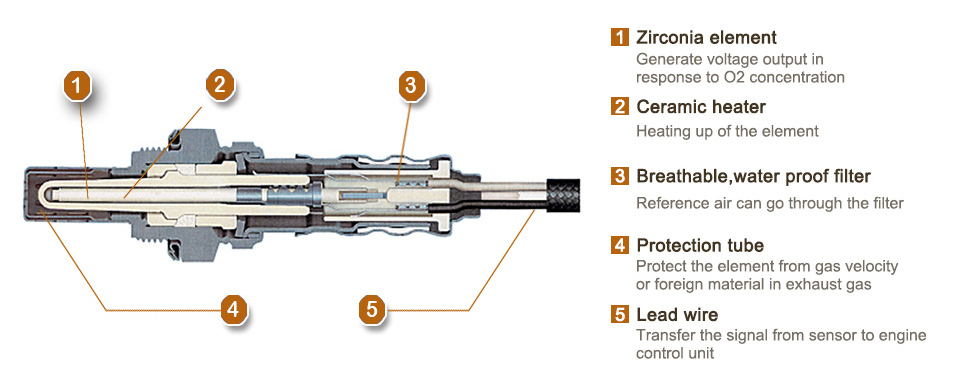 1
2
3
4
5

1 Zirconia element
Generate voltage output in response to O2 concentration

2 Ceramic heater
Heating up of the element

3 Breathable,water proof filter
Reference air can go through the filter

4 Protection tube
Protect the element from gas velocity or foreign material in exhaust gas

5 Lead wire
Transfer the signal from sensor to engine control unit