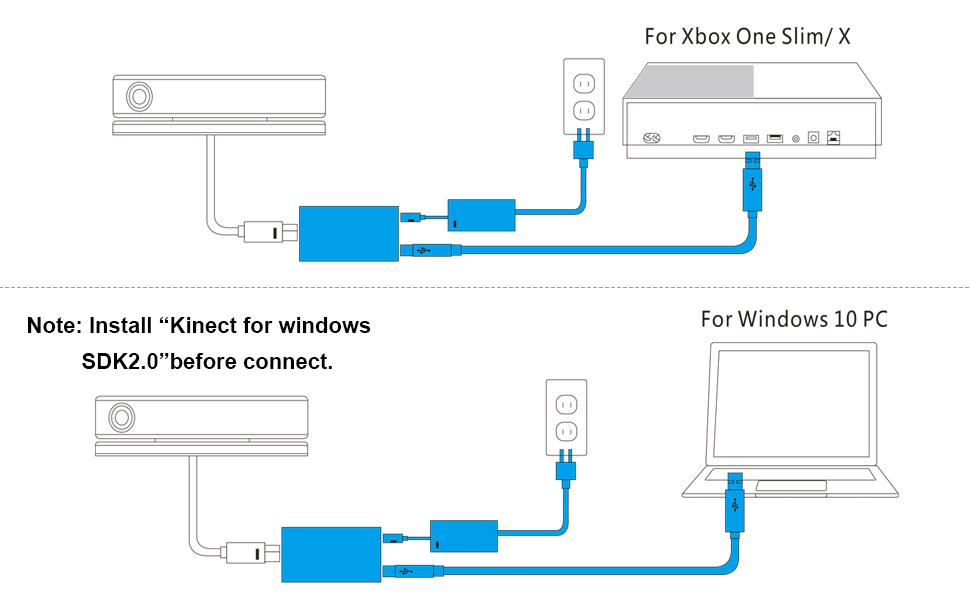 For Xbox One Slim/ X

Note: Install “Kinect for windows SDK2.0”before connect.

For Windows 10 PC