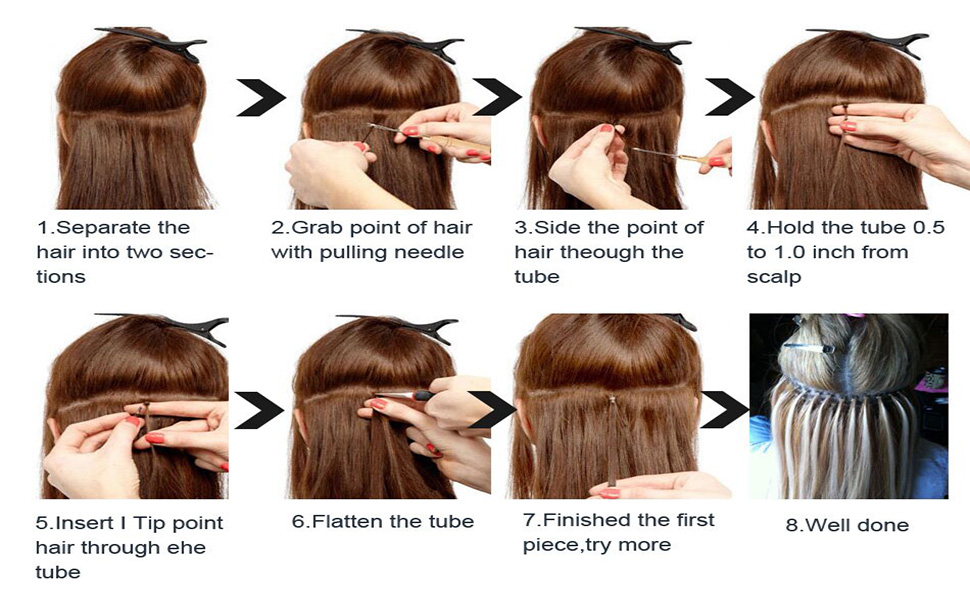 1.Separate the hair into two sections

2.Grab point of hair with pulling needle

3.Side the point of hair theough the tube

4.Hold the tube 0.5 to 1.0 inch from scalp

5.Insert I Tip point hair through ehe tube

6.Flatten the tube

7.Finished the first piece,try more

8.Well done