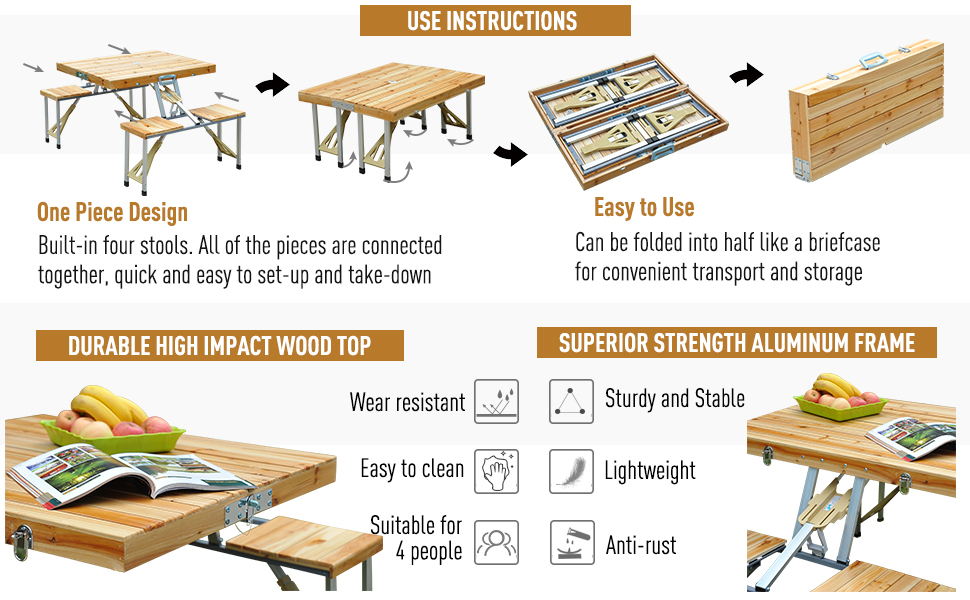 USE INSTRUCTIONS

One Piece Design
Built-in four stools. All of the pieces are connected together, quick and easy to set-up and take-down

Easy to Use
Can be folded into half like a briefcase for convenient transport and storage

DURABLE HIGH IMPACT WOOD TOP

Wear resistant

Easy to clean

Suitable for 4 people

SUPERIOR STRENGTH ALUMINUM FRAME

Sturdy and Stable

Lightweight

Anti-rust