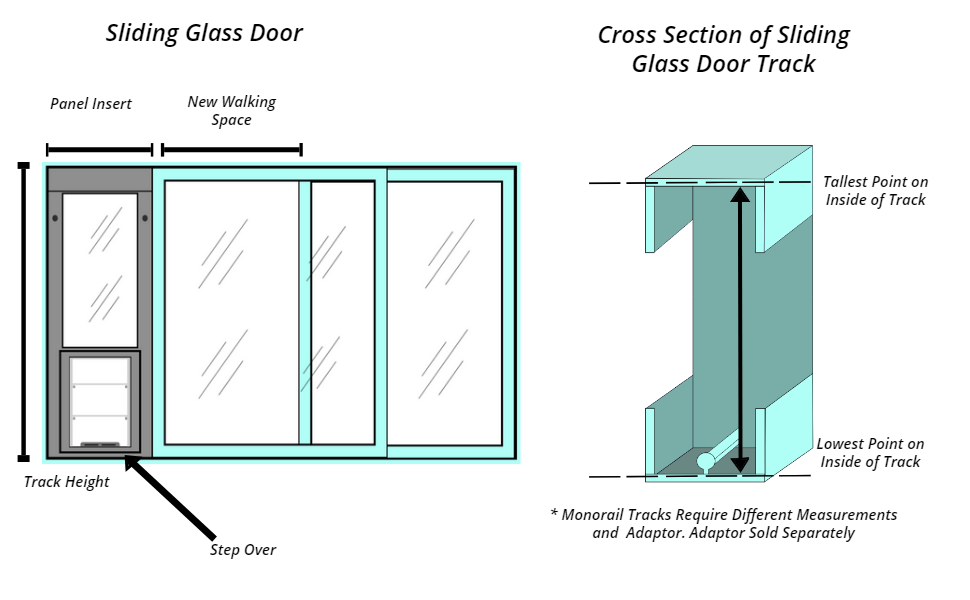 Sliding Glass Door

Panel Insert

New Walking Space

Track Height

Step Over

Cross Section of Sliding Glass Door Track

Tallest Point on Inside of Track

Lowest Point on Inside of Track

* Monorail Tracks Require Different Measurements and Adaptor. Adaptor Sold Separately