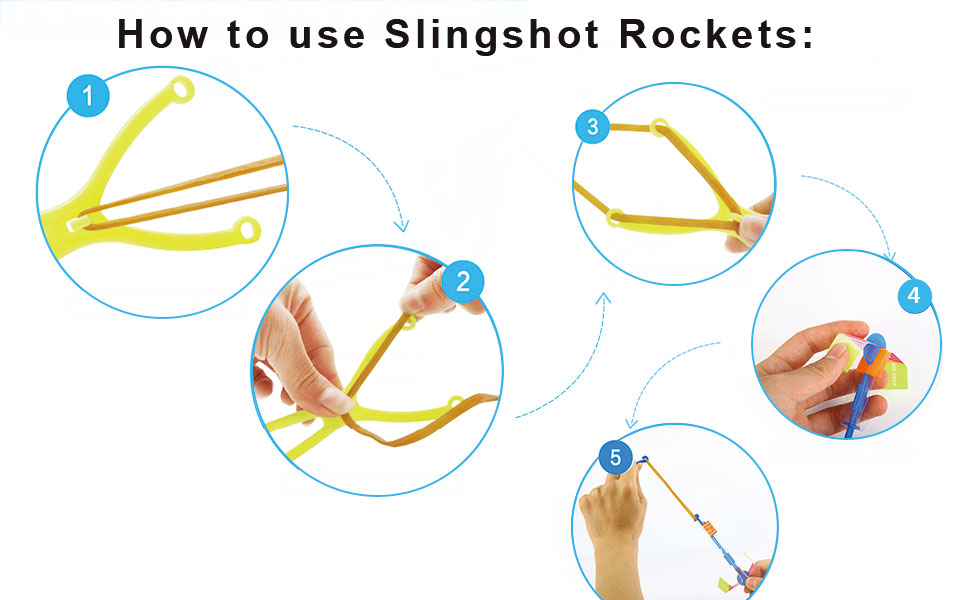 How to use Slingshot Rockets:

1

2

3

4

5