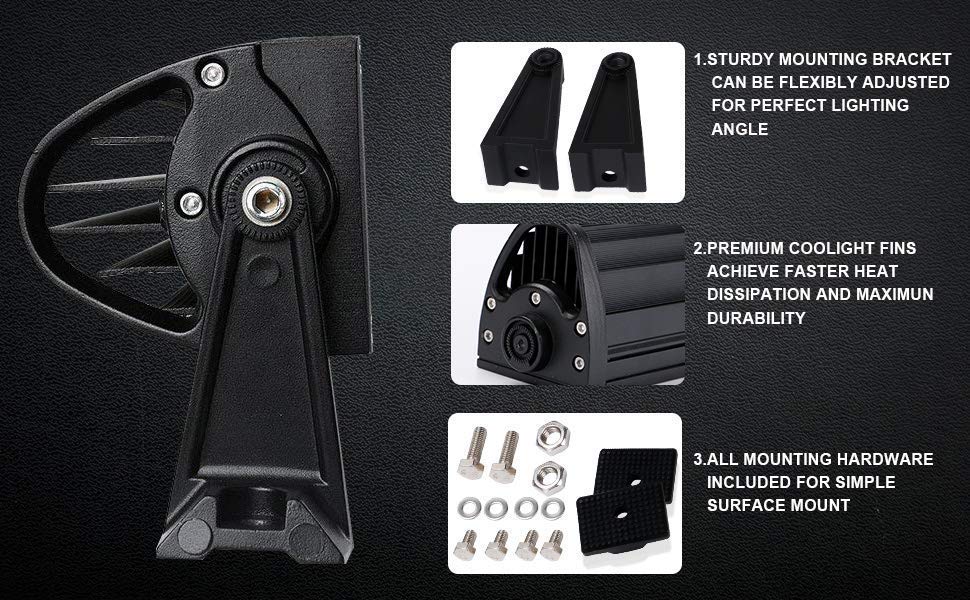 1.STURDY MOUNTING BRACKET CAN BE FLEXIBLY ADJUSTED FOR PERFECT LIGHTING ANGLE

2.PREMIUM COOLIGHT FINS ACHIEVE FASTER HEAT DISSIPATION AND MAXIMUN DURABILITY

3.ALL MOUNTING HARDWARE INCLUDED FOR SIMPLE SURFACE MOUNT