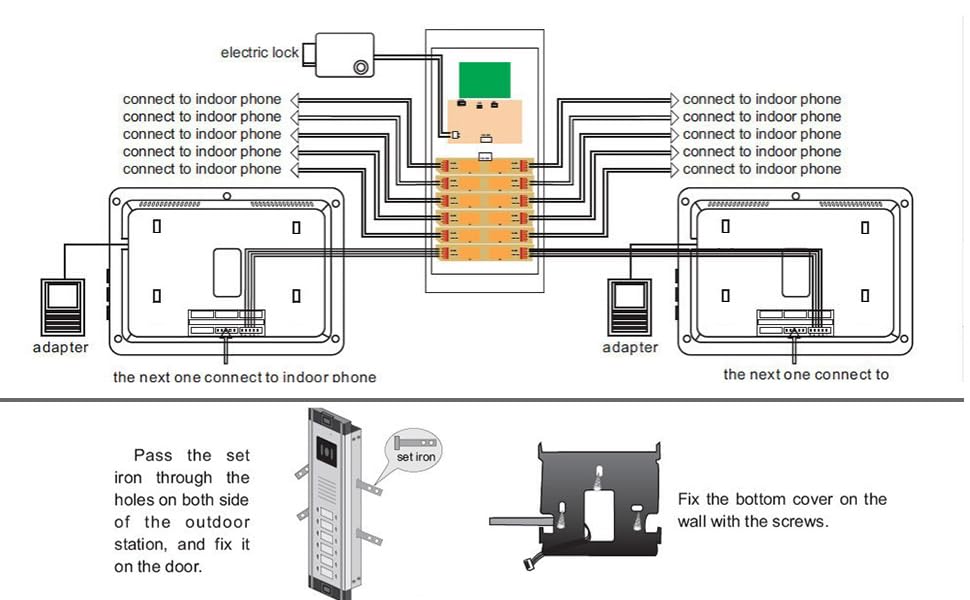 electric lock

connect to indoor phone
connect to indoor phone
connect to indoor phone
connect to indoor phone
connect to indoor phone

connect to indoor phone
connect to indoor phone
connect to indoor phone
connect to indoor phone
connect to indoor phone

adapter

the next one connect to indoor phone

adapter

the next one connect to

Pass the set iron through the holes on both side of the outdoor station, and fix it on the door.

set iron

Fix the bottom cover on the wall with the screws.