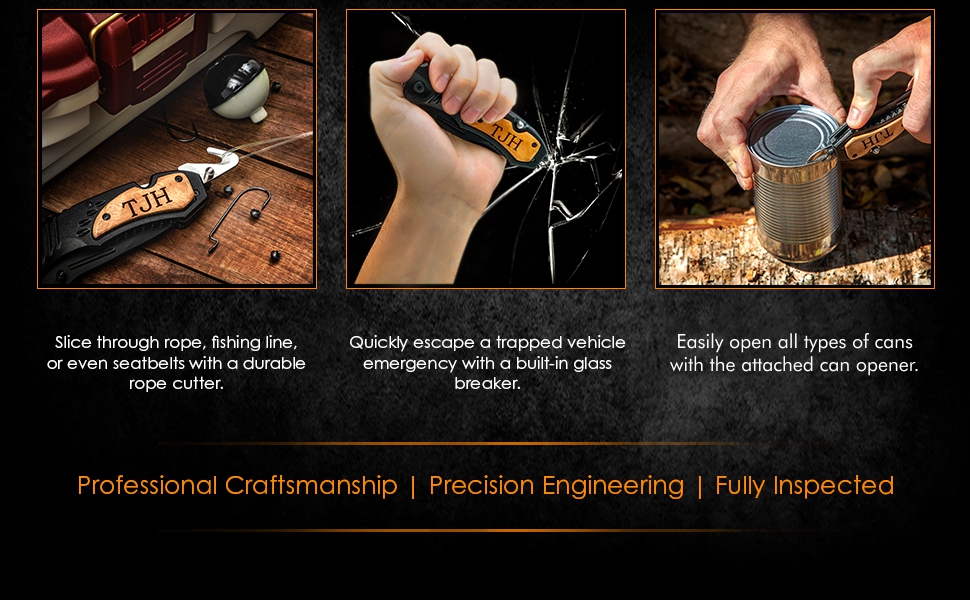 TJH

TJH

TJH

Slice through rope, fishing line, or even seatbelts with a durable rope cutter.

Quickly escape a trapped vehicle emergency with a built-in glass breaker.

Easily open all types of cans with the attached can opener.

Professional Craftsmanship | Precision Engineering | Fully Inspected