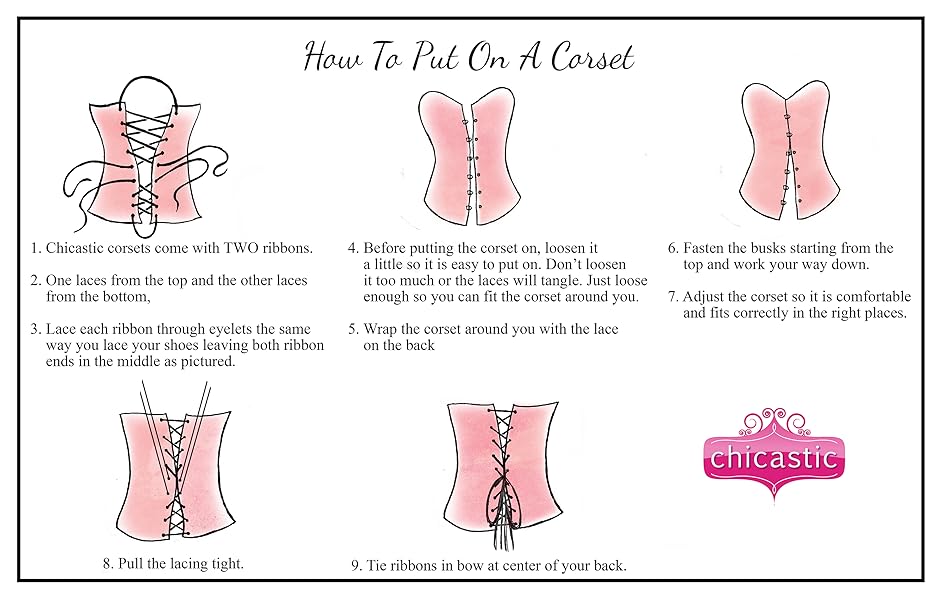 How To Put On A Corset

1. Chicastic corsets come with TWO ribbons.

2. One laces from the top and the other laces from the bottom,

3. Lace each ribbon through eyelets the same way you lace your shoes leaving both ribbon ends in the middle as pictured.

4. Before putting the corset on, loosen it a little so it is easy to put on. Don't loosen it too much or the laces will tangle. Just loose enough so you can fit the corset around you.

5. Wrap the corset around you with the lace on the back

6. Fasten the busks starting from the top and work your way down.

7. Adjust the corset so it is comfortable and fits correctly in the right places.

8. Pull the lacing tight.

9. Tie ribbons in bow at center of your back.

chicastic