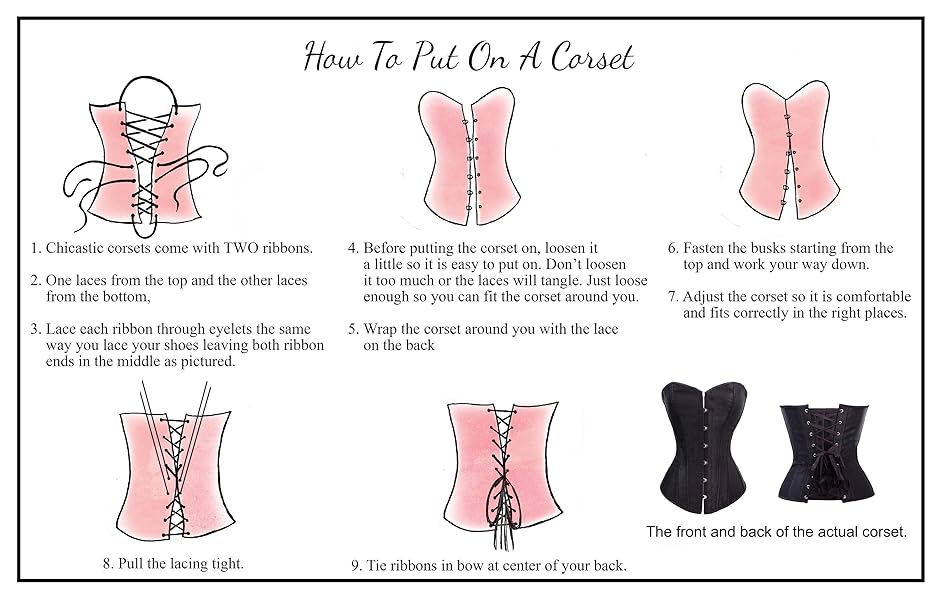 How To Put On A Corset

1. Chicastic corsets come with TWO ribbons.

2. One laces from the top and the other laces from the bottom,

3. Lace each ribbon through eyelets the same way you lace your shoes leaving both ribbon ends in the middle as pictured.

4. Before putting the corset on, loosen it a little so it is easy to put on. Don't loosen it too much or the laces will tangle. Just loose enough so you can fit the corset around you.

5. Wrap the corset around you with the lace on the back

6. Fasten the busks starting from the top and work your way down.

7. Adjust the corset so it is comfortable and fits correctly in the right places.

8. Pull the lacing tight.

9. Tie ribbons in bow at center of your back.

The front and back of the actual corset.