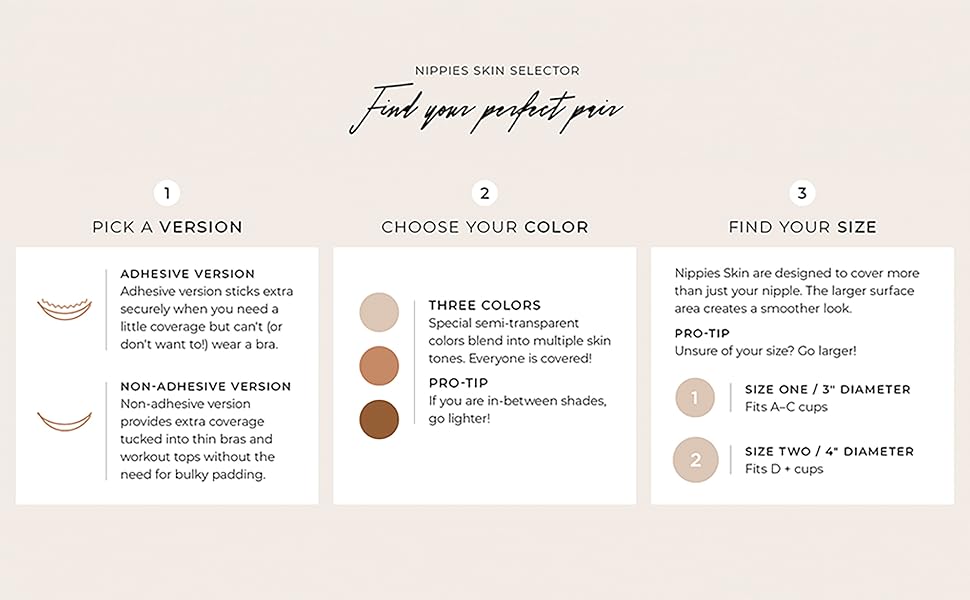 NIPPIES SKIN SELECTOR

Find your perfect pair

1

PICK A VERSION

ADHESIVE VERSION
Adhesive version sticks extra securely when you need a little coverage but can't (or don't want to!) wear a bra.

NON-ADHESIVE VERSION
Non-adhesive version provides extra coverage tucked into thin bras and workout tops without the need for bulky padding.

2

CHOOSE YOUR COLOR

THREE COLORS
Special semi-transparent colors blend into multiple skin tones. Everyone is covered!

PRO-TIP
If you are in-between shades, go lighter!

3

FIND YOUR SIZE

Nippies Skin are designed to cover more than just your nipple. The larger surface area creates a smoother look.

PRO-TIP
Unsure of your size? Go larger!

1
SIZE ONE / 3" DIAMETER
Fits A–C cups

2
SIZE TWO / 4" DIAMETER
Fits D + cups