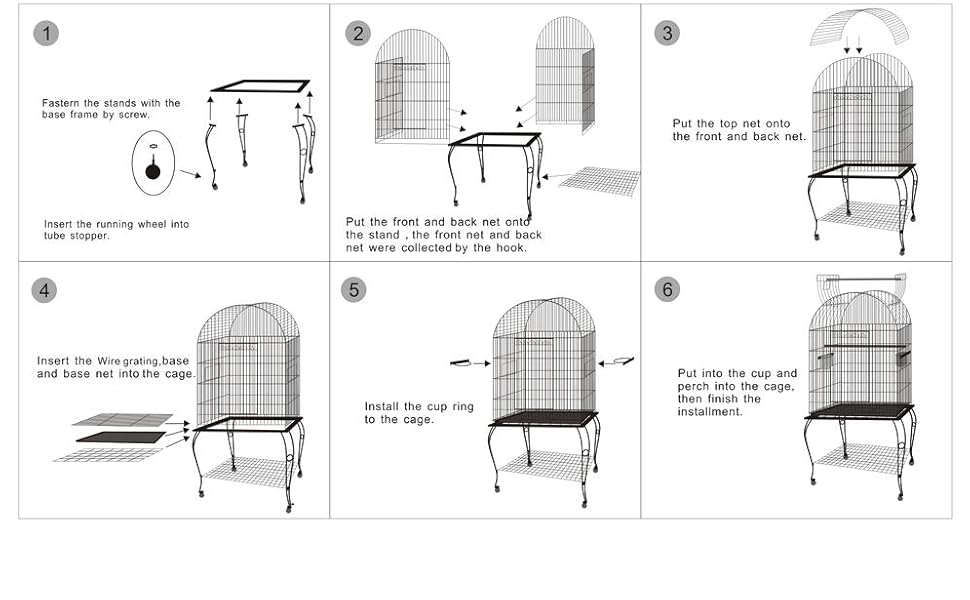 1

Fastern the stands with the base frame by screw.

Insert the running wheel into tube stopper.

2

Put the front and back net onto the stand , the front net and back net were collected by the hook.

3

Put the top net onto the front and back net.

4

Insert the Wire grating,base and base net into the cage.

5

Install the cup ring to the cage.

6

Put into the cup and perch into the cage, then finish the installment.