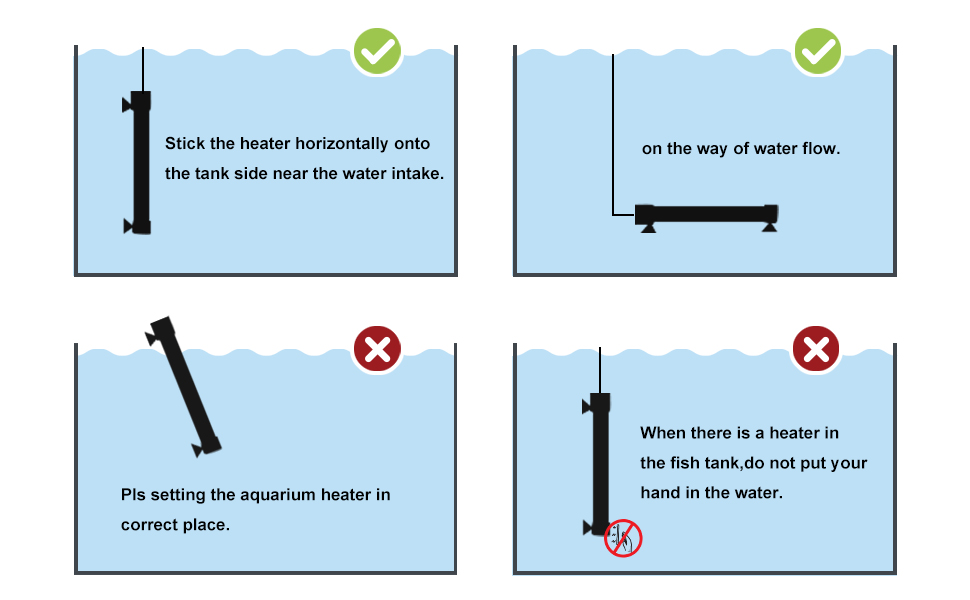 Stick the heater horizontally onto the tank side near the water intake.

on the way of water flow.

Pls setting the aquarium heater in correct place.

When there is a heater in the fish tank,do not put your hand in the water.