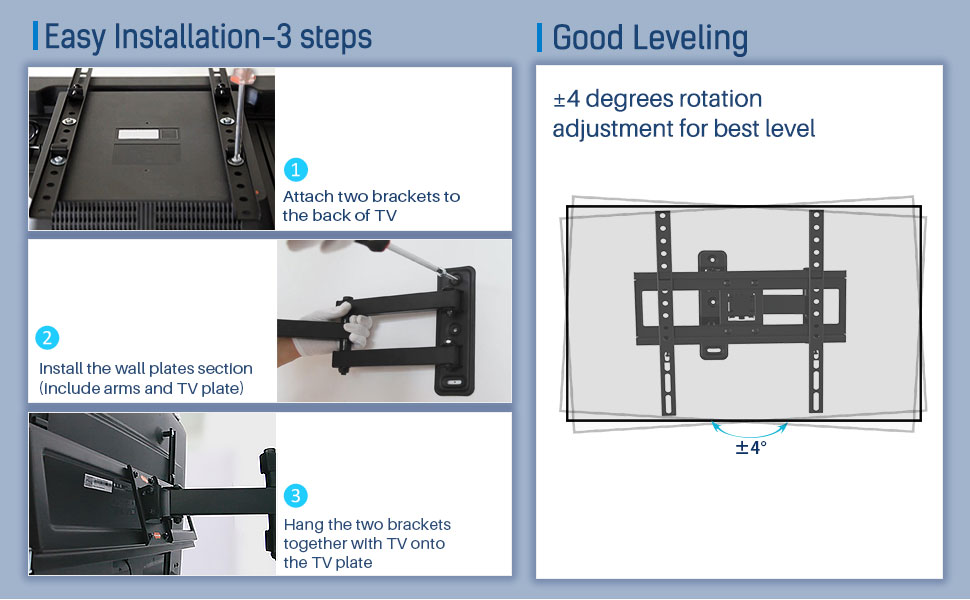 Easy Installation-3 steps

1
Attach two brackets to the back of TV

2
Install the wall plates section (Include arms and TV plate)

3
Hang the two brackets together with TV onto the TV plate

Good Leveling

±4 degrees rotation adjustment for best level

±4°