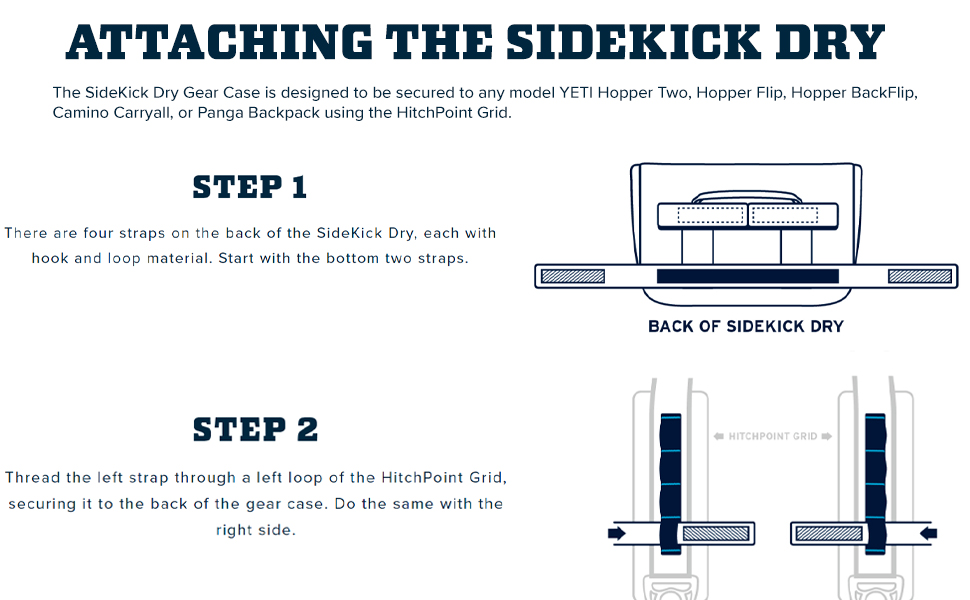 ATTACHING THE SIDEKICK DRY

The SideKick Dry Gear Case is designed to be secured to any model YETI Hopper Two, Hopper Flip, Hopper BackFlip, Camino Carryall, or Panga Backpack using the HitchPoint Grid.

STEP 1

There are four straps on the back of the SideKick Dry, each with hook and loop material. Start with the bottom two straps.

BACK OF SIDEKICK DRY

STEP 2

Thread the left strap through a left loop of the HitchPoint Grid, securing it to the back of the gear case. Do the same with the right side.

HITCHPOINT GRID